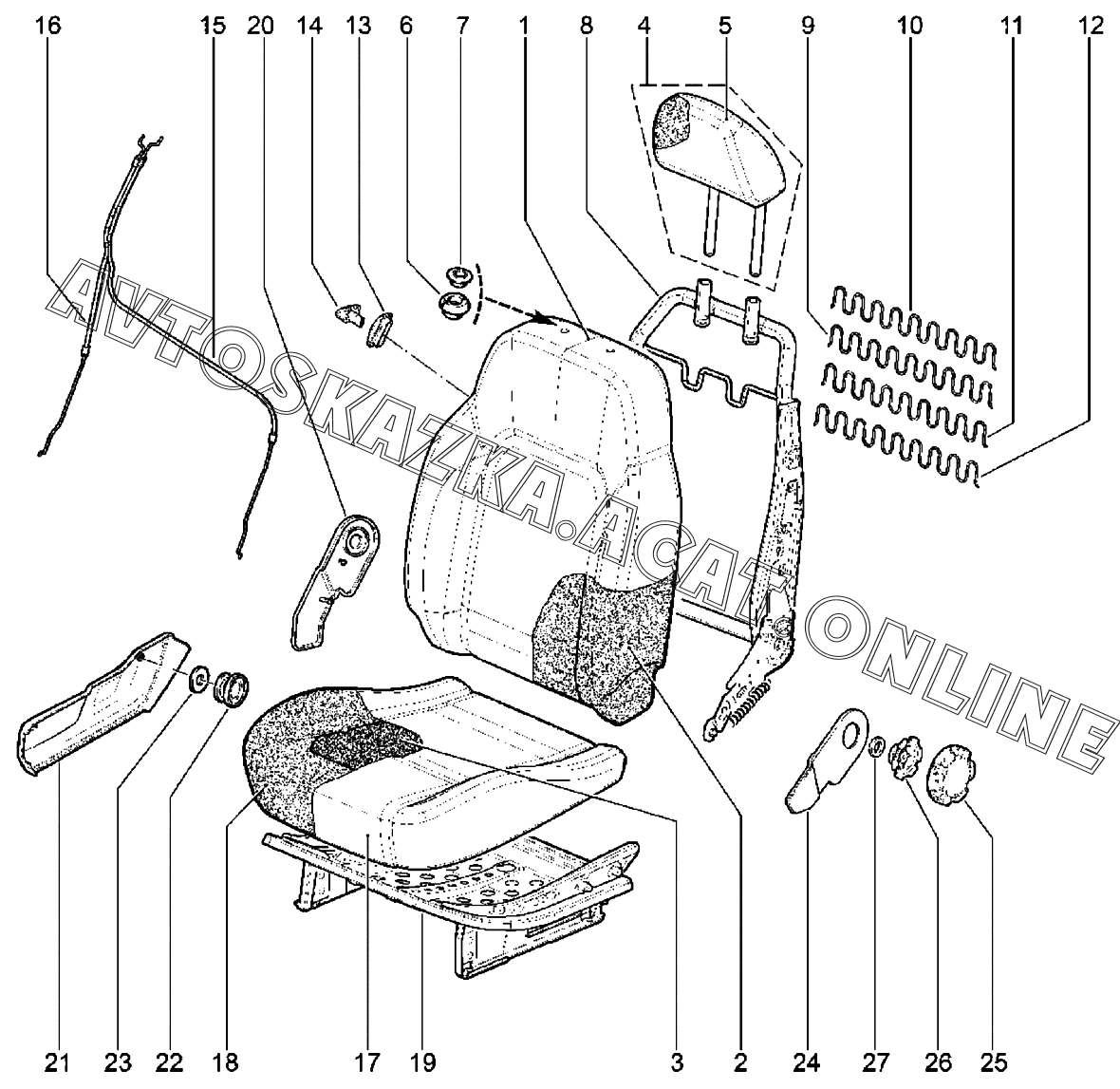 16 15 20 14 13 6 7 1 8 4 5 9 10 11 12

AVTOSKAZKA.ACAT.ONLINE

21 23 22 18 17 19 3 2 24 27 26 25