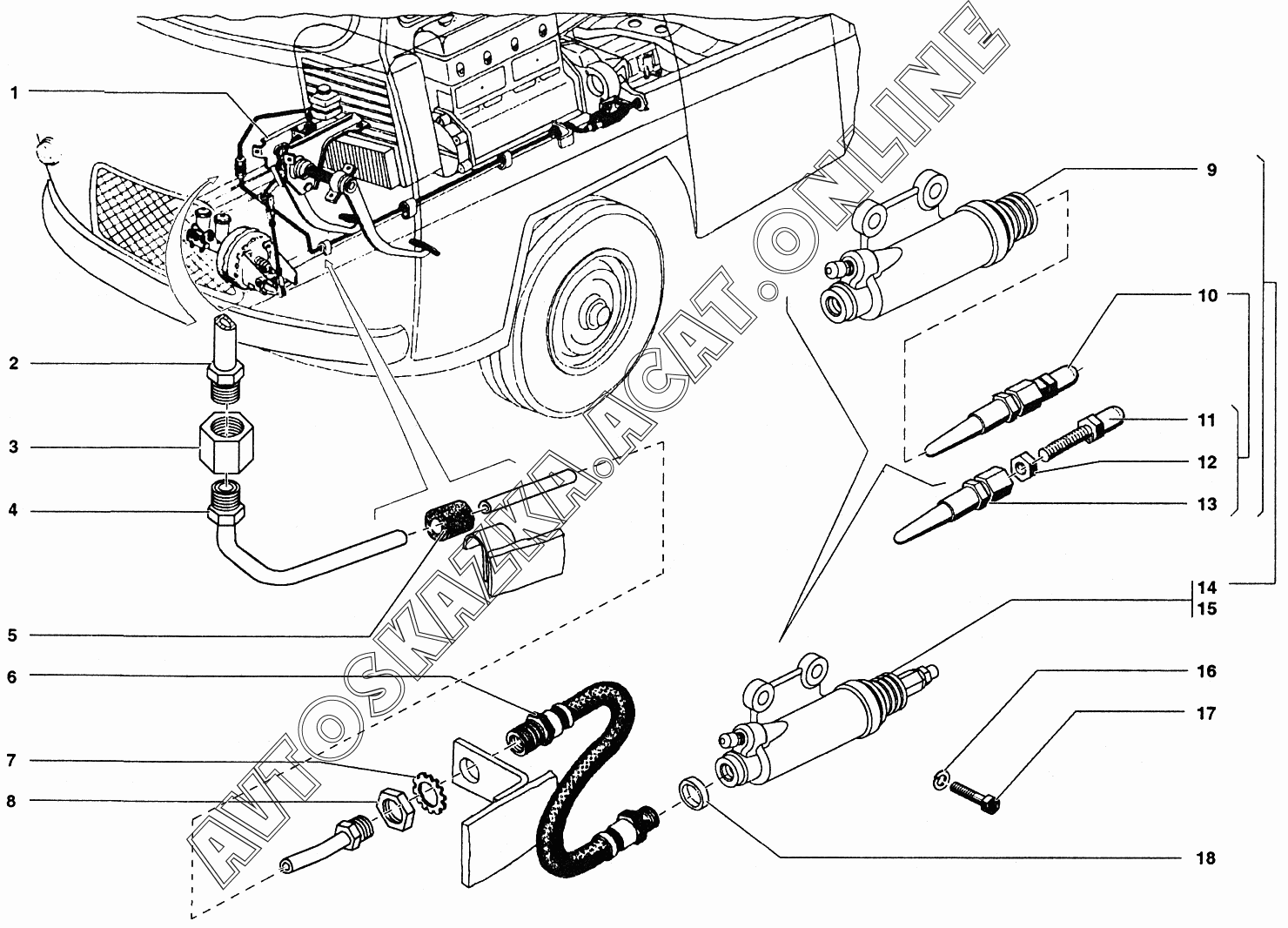 1
2
3
4
5
6
7
8
9
10
11
12
13
14
15
16
17
18
AVTOSKAZKA.ACAT.ONLINE