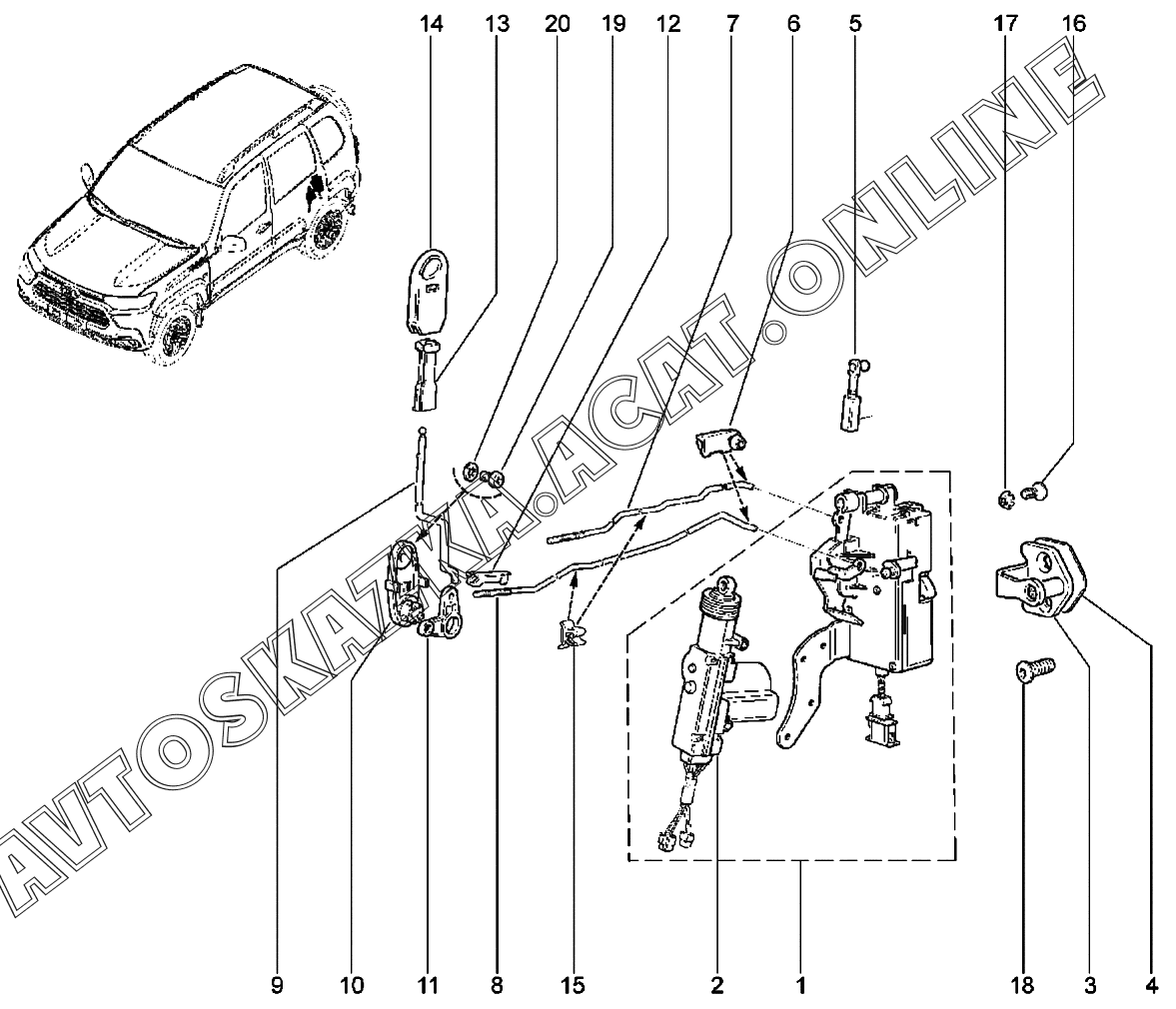 14 13 20 19 12 7 6 5 17 16

AVTOSKAZKA.ACAT.ONLINE

9 10 11 8 15 2 1 18 3 4