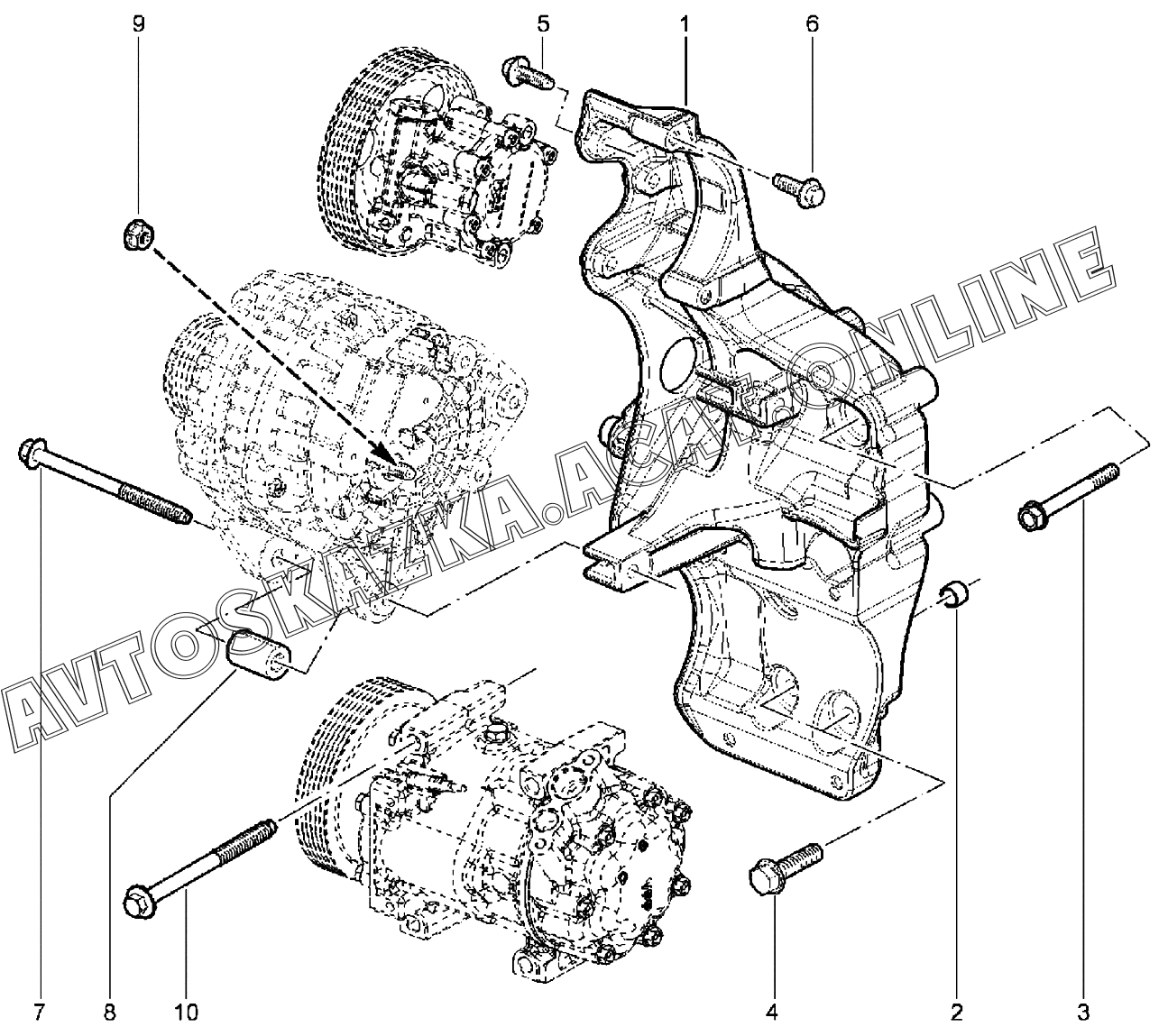 9
5
1
6
AVTOSKAZKA.ACAT.ONLINE
7
8
10
4
2
3