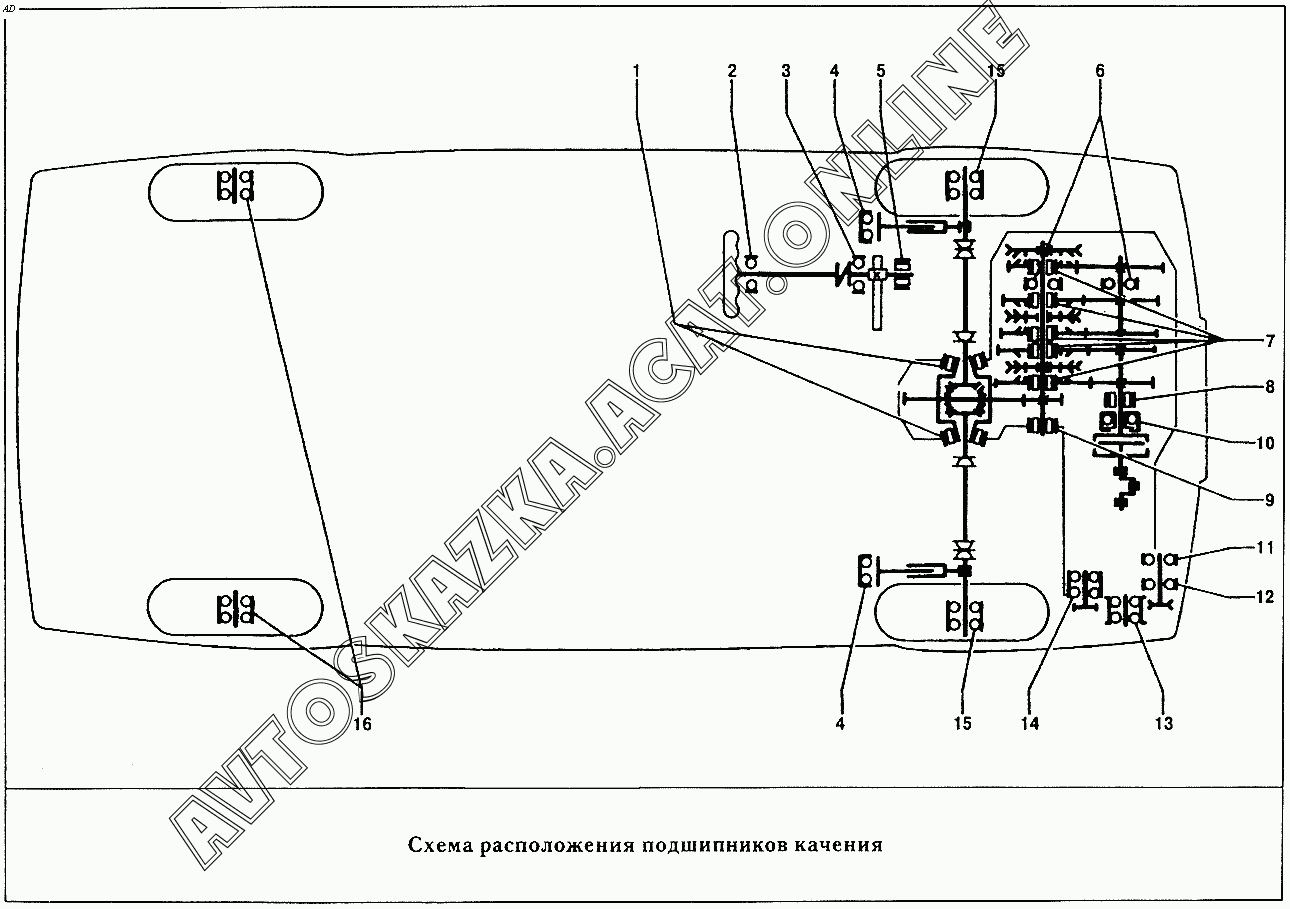 AD

1 2 3 4 5 15 6

7

8

10

9

11

12

16

4

15

14

13

AVTOSKAZKA.ACAT.ONLINE

Схема расположения подшипников качения