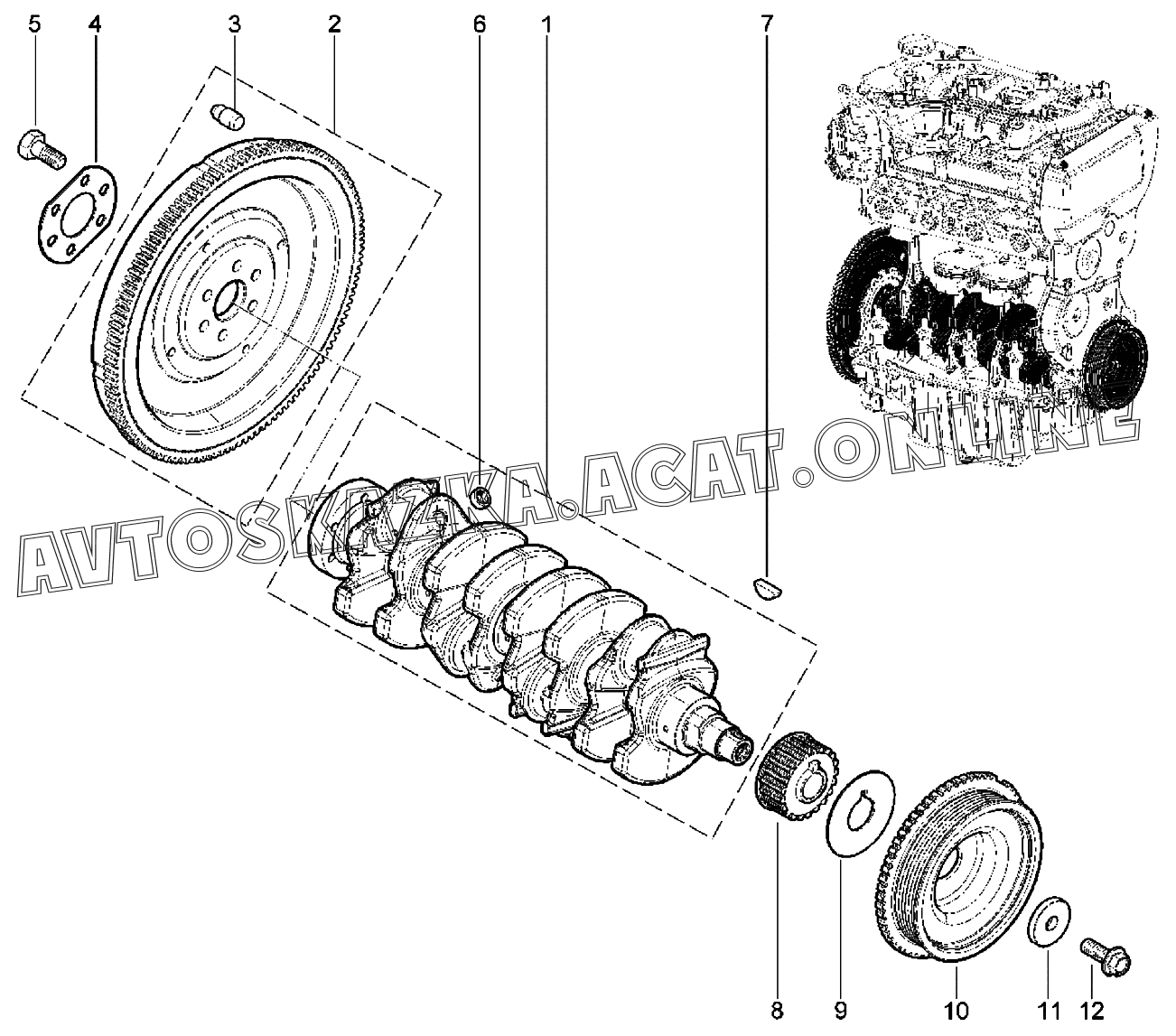 5 4 3 2 6 1 7

AVTOSKAZKA.ACAT.ONLINE

8 9 10 11 12