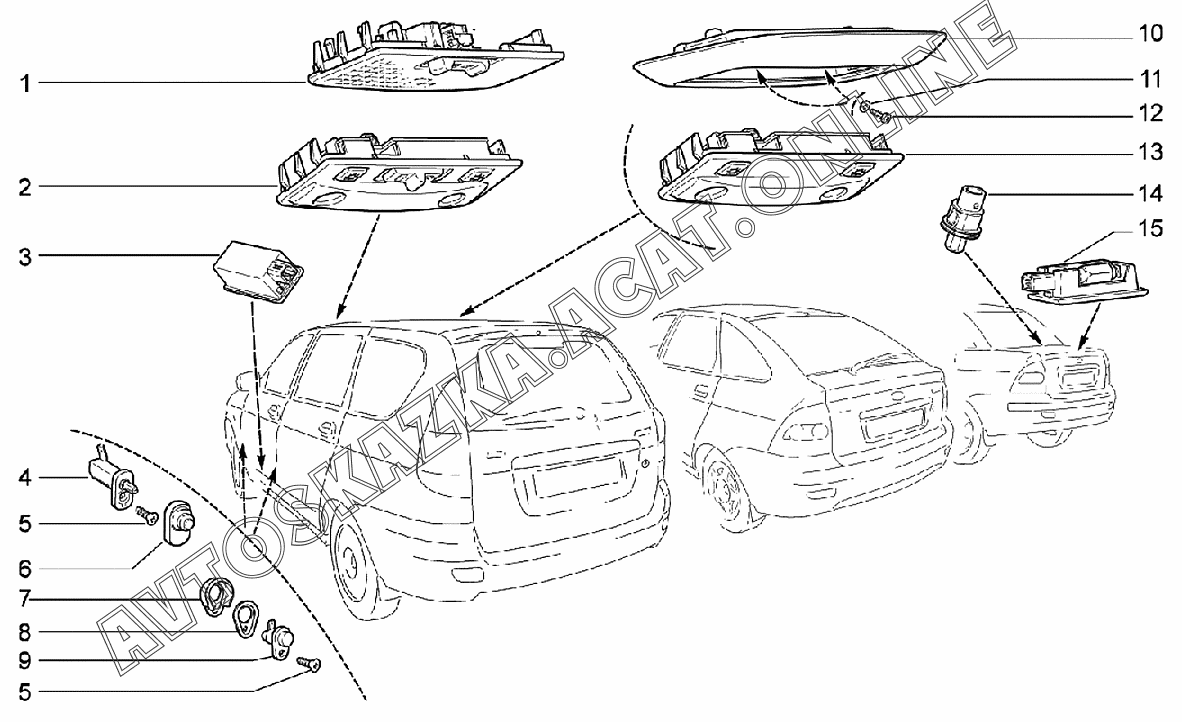 1
2
3
4
5
6
7
8
9
5
10
11
12
13
14
15
AVTOSKAZKA.ACAT.ONLINE