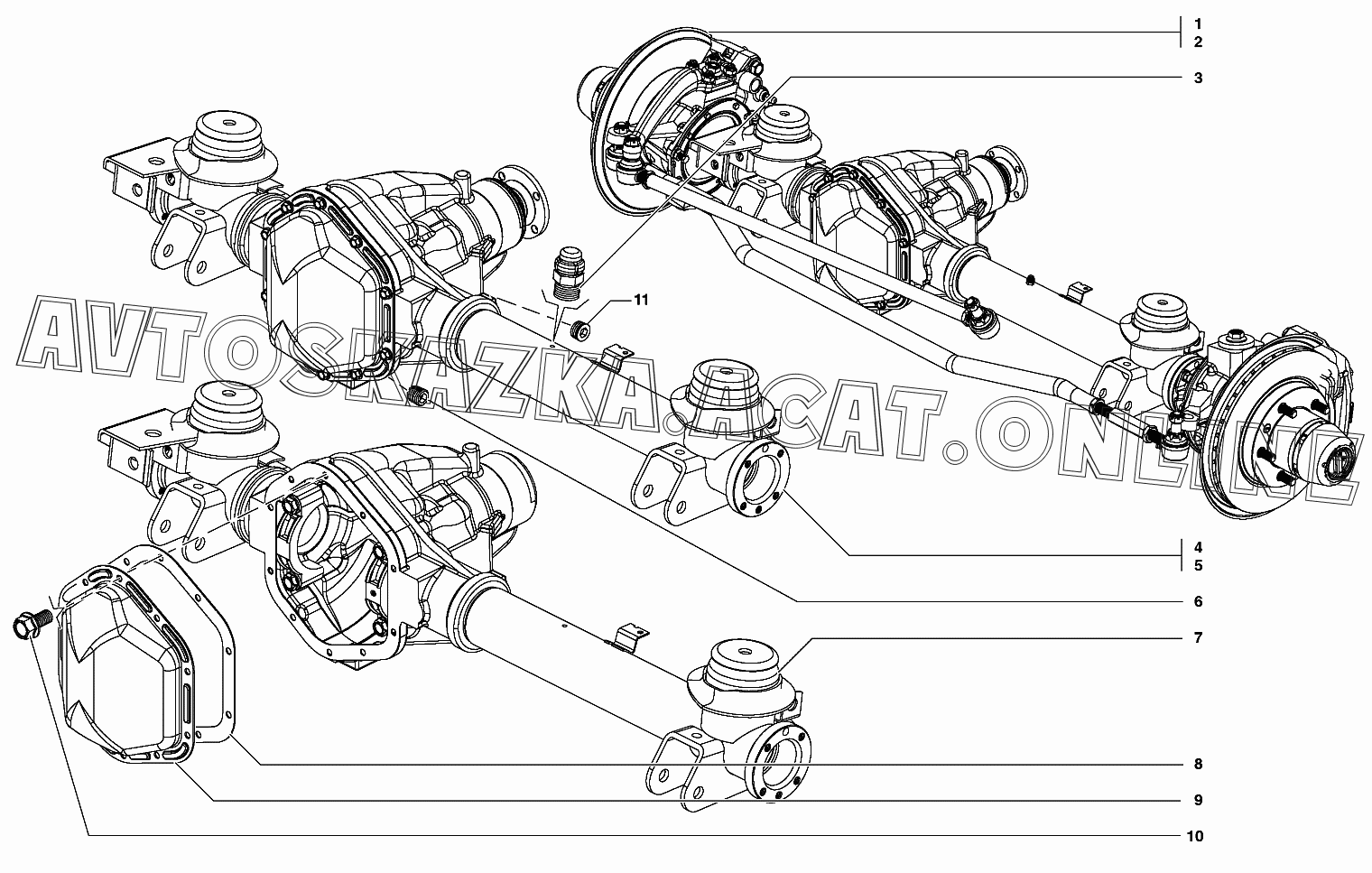 1
2
3
11
AVTOSKAZKA.ACAT.ONLINE
4
5
6
7
8
9
10