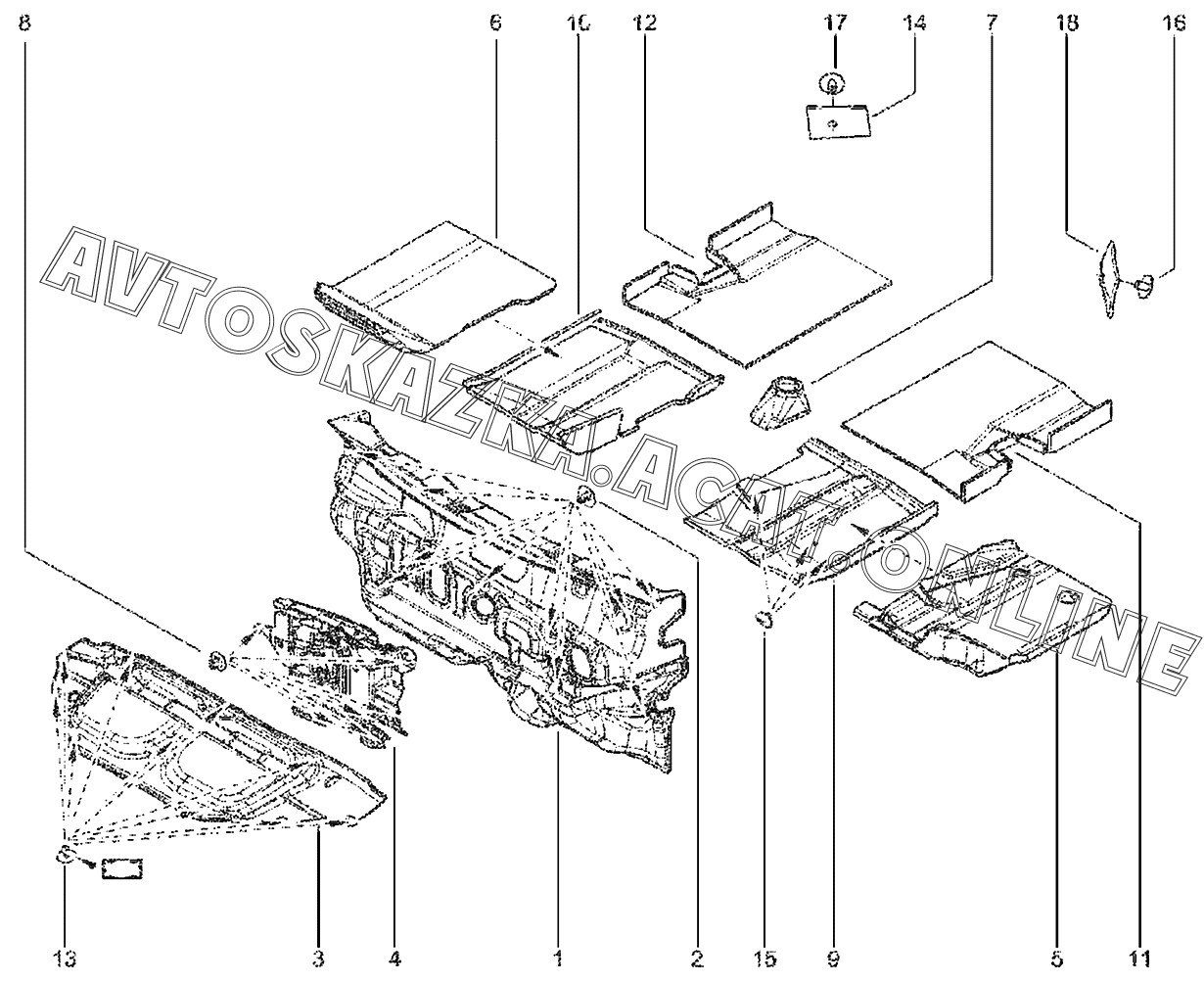 8
6
10
12
17
14
7
18
16
AVTOSKAZKA.ACAT.ONLINE
13
3
4
1
2
15
9
5
11