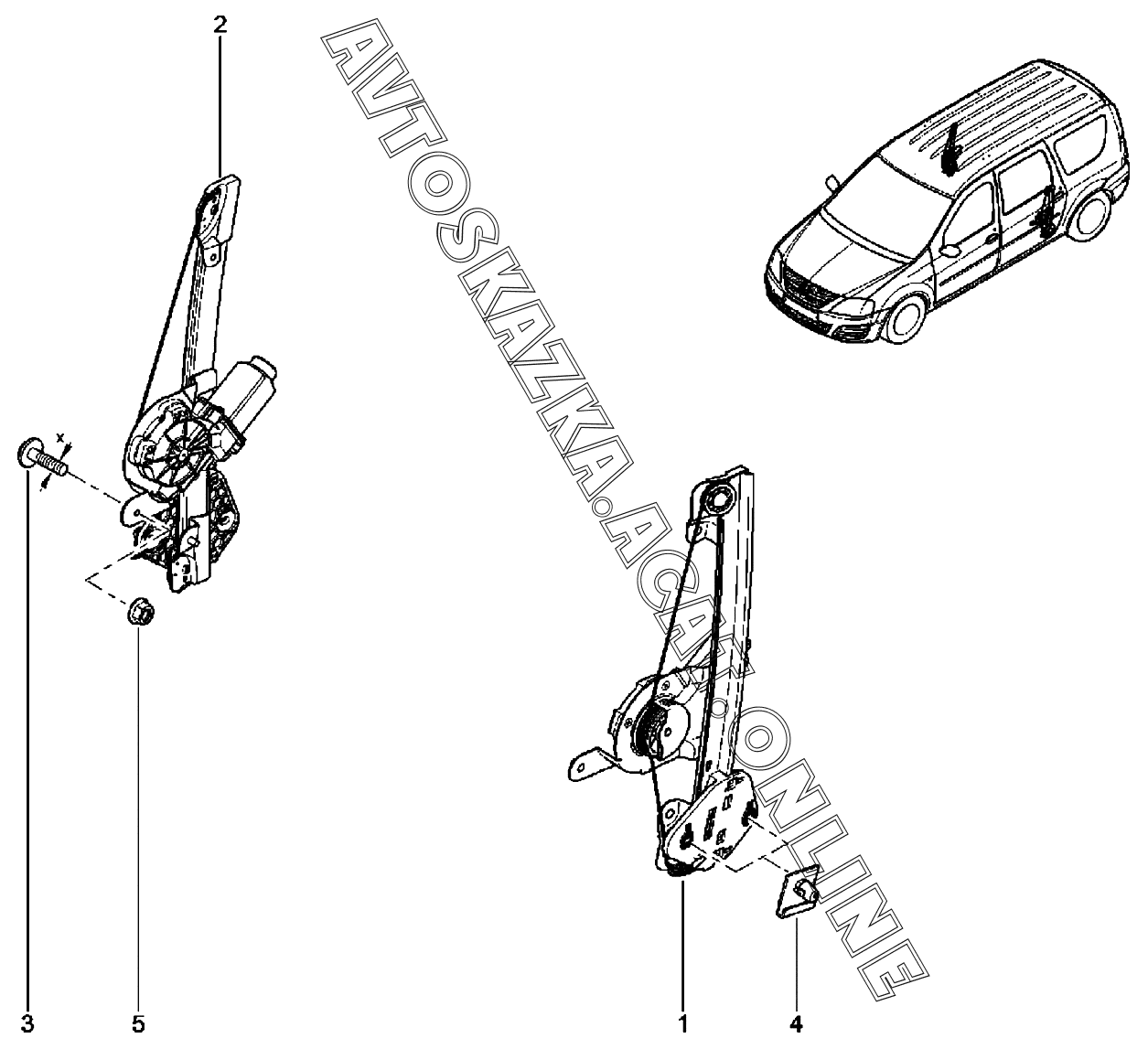 2

AVTOSKAZKA.ACAT.ONLINE

x

3

5

1

4