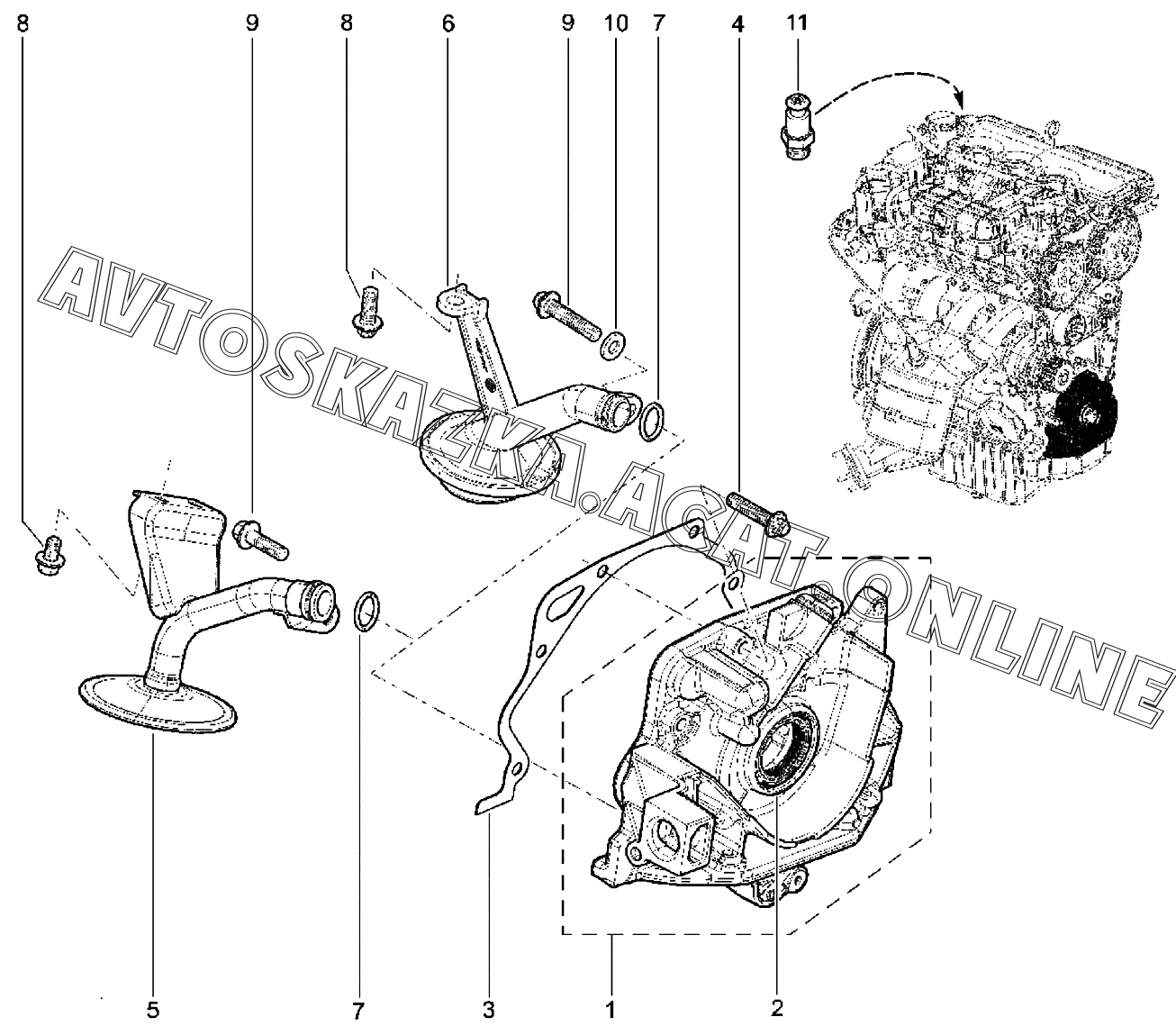 8 9 8 6 9 10 7 4 11

AVTOSKAZKA.ACAT.ONLINE

5 7 3 1 2