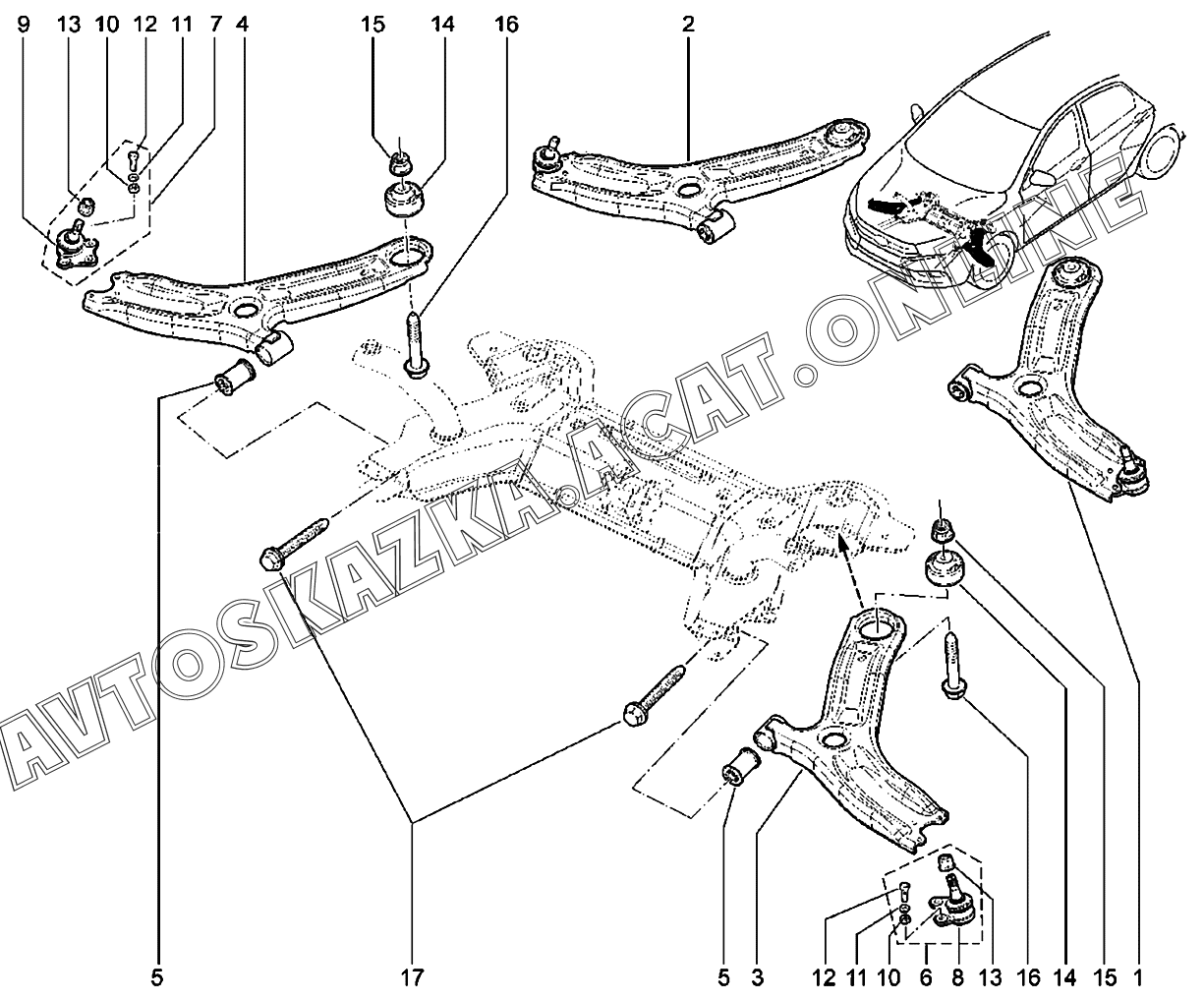 9 13 10 12 11 7 4
15 14 16
2
AVTOSKAZKA.ACAT.ONLINE
5
17
5 3
12 11 10 6 8 13 16 14 15 1