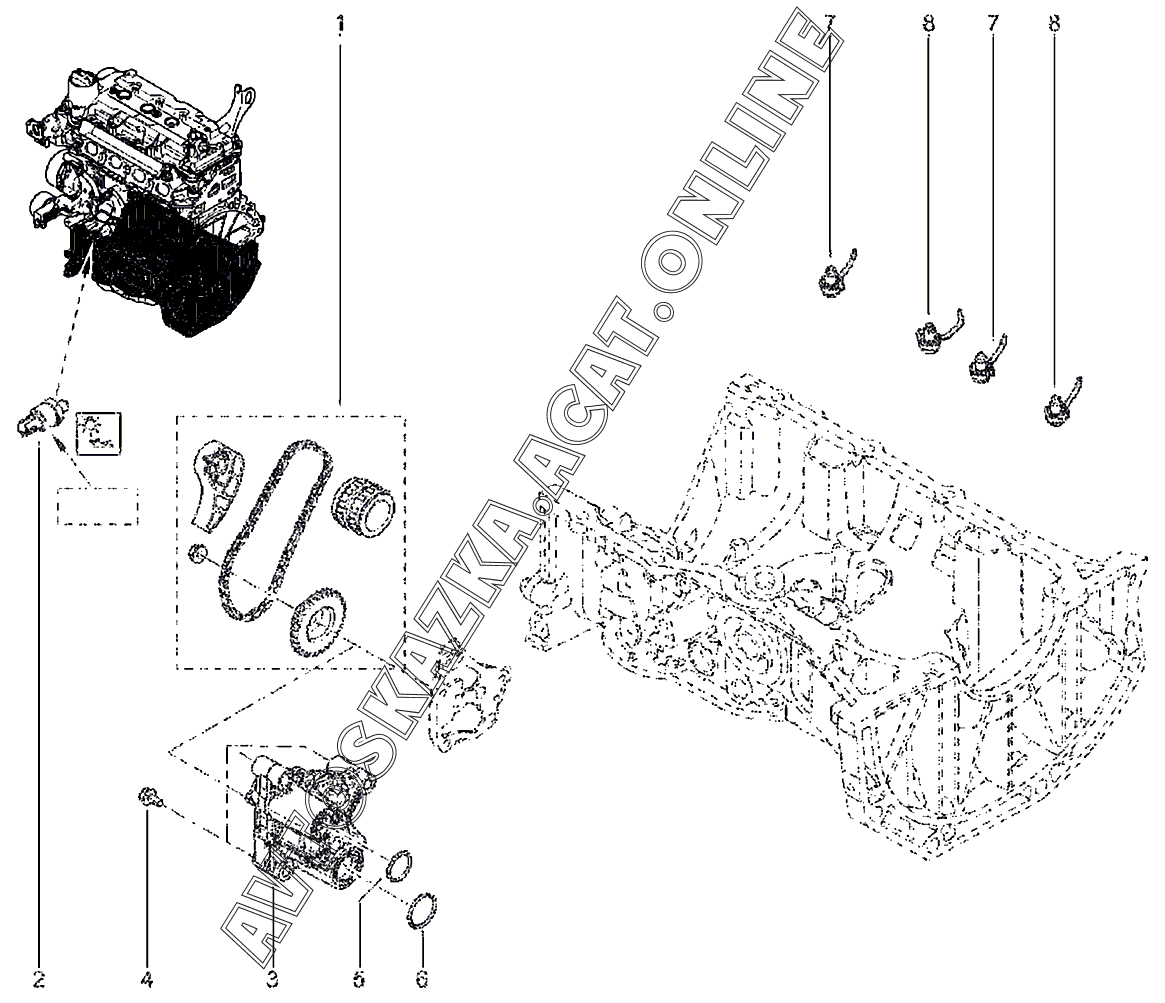 1
7
8
7
8
AVTOSKAZKA.ACAT.ONLINE
2
4
3
5
6