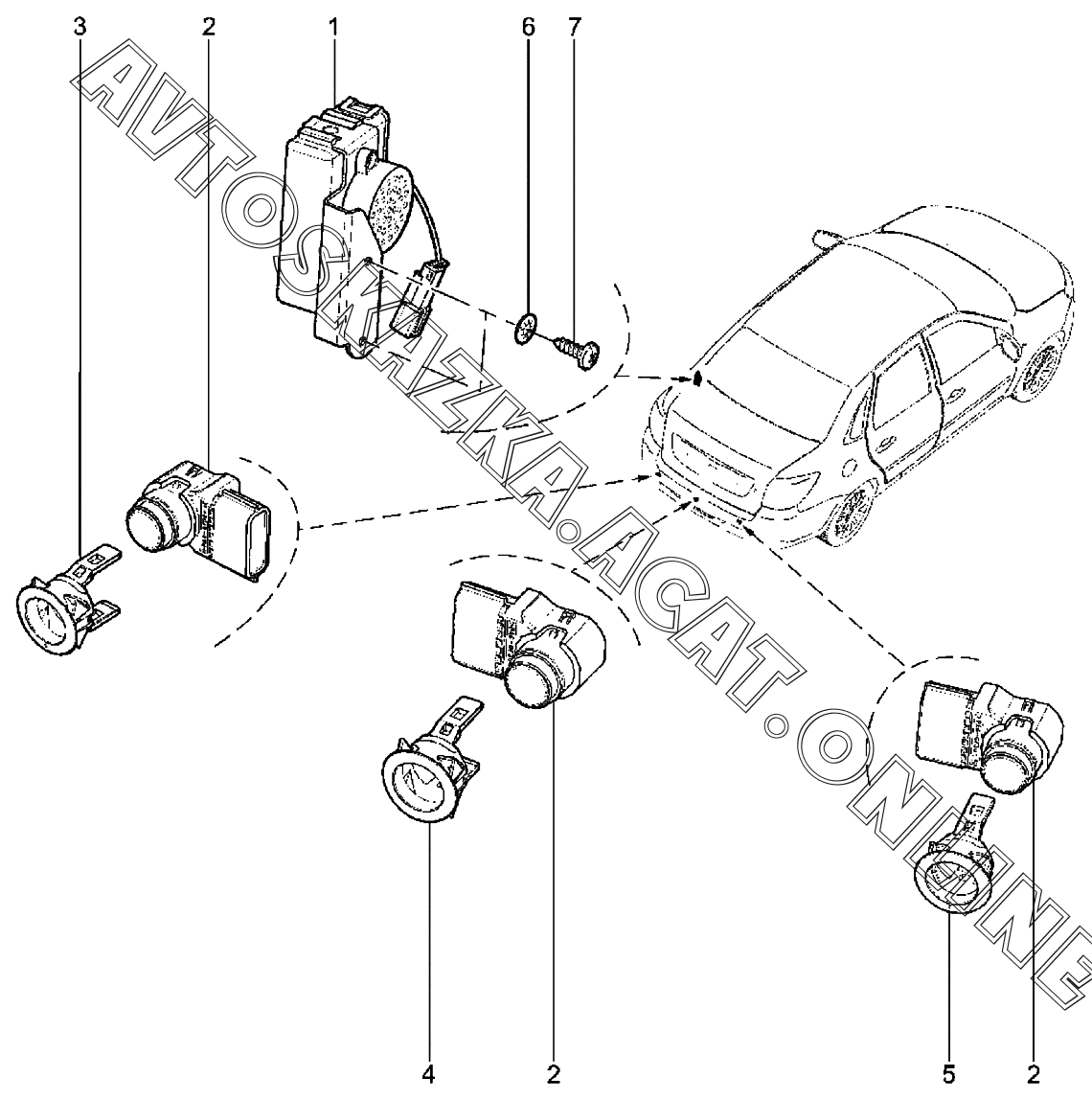 3
2
1
6
7
AVTOSKAZKA.ACAT.ONLINE
4
2
5
2