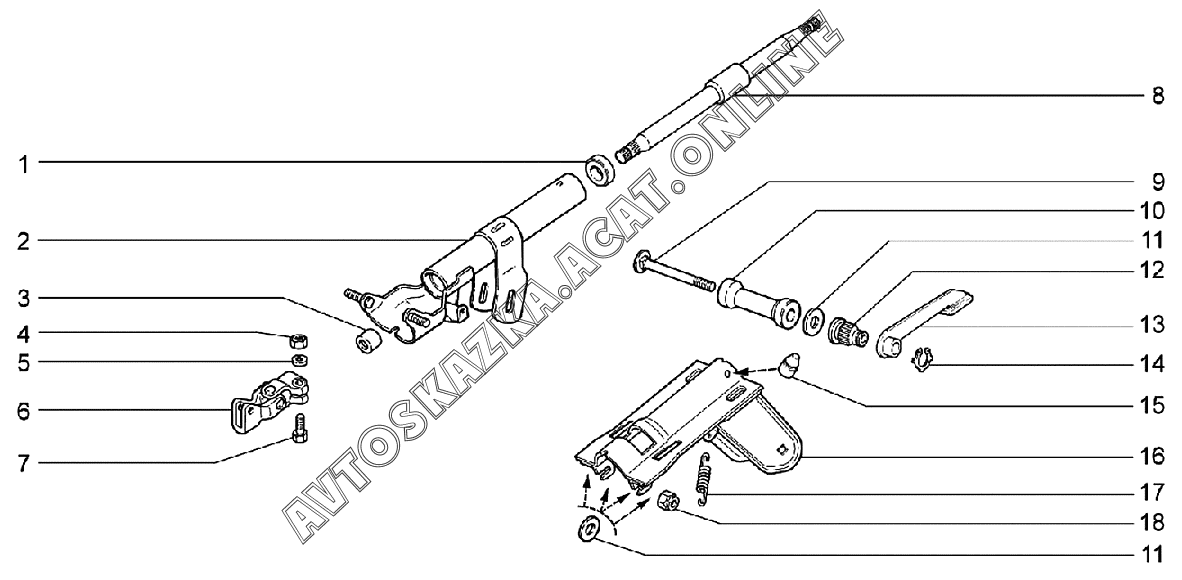 1
2
3
4
5
6
7
8
9
10
11
12
13
14
15
16
17
18
11
AVTOSKAZKA.ACAT.ONLINE