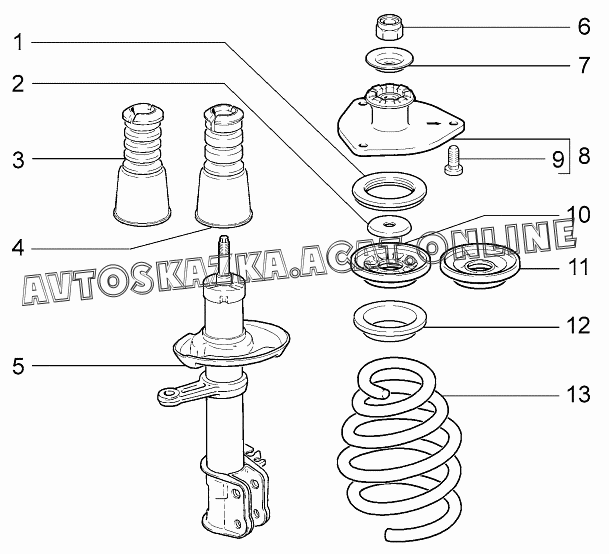 1
2
3
4
5
6
7
8
9
10
11
12
13
AVTOSKAZKA.ACAT.ONLINE