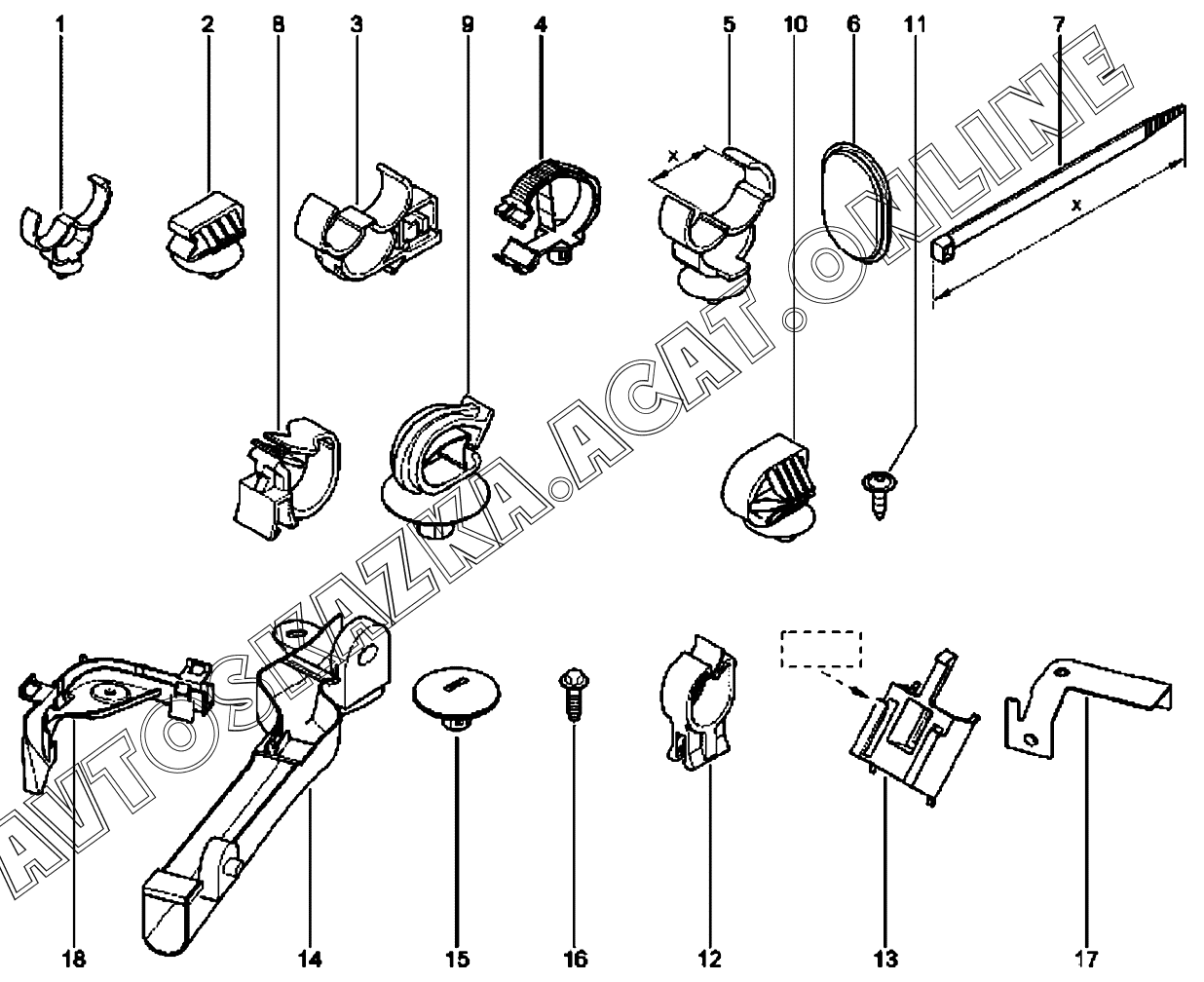 1
2
8
3
9
4
5
10
6
11
7
X
X
AVTOSKAZKA.ACAT.ONLINE
18
14
15
16
12
13
17