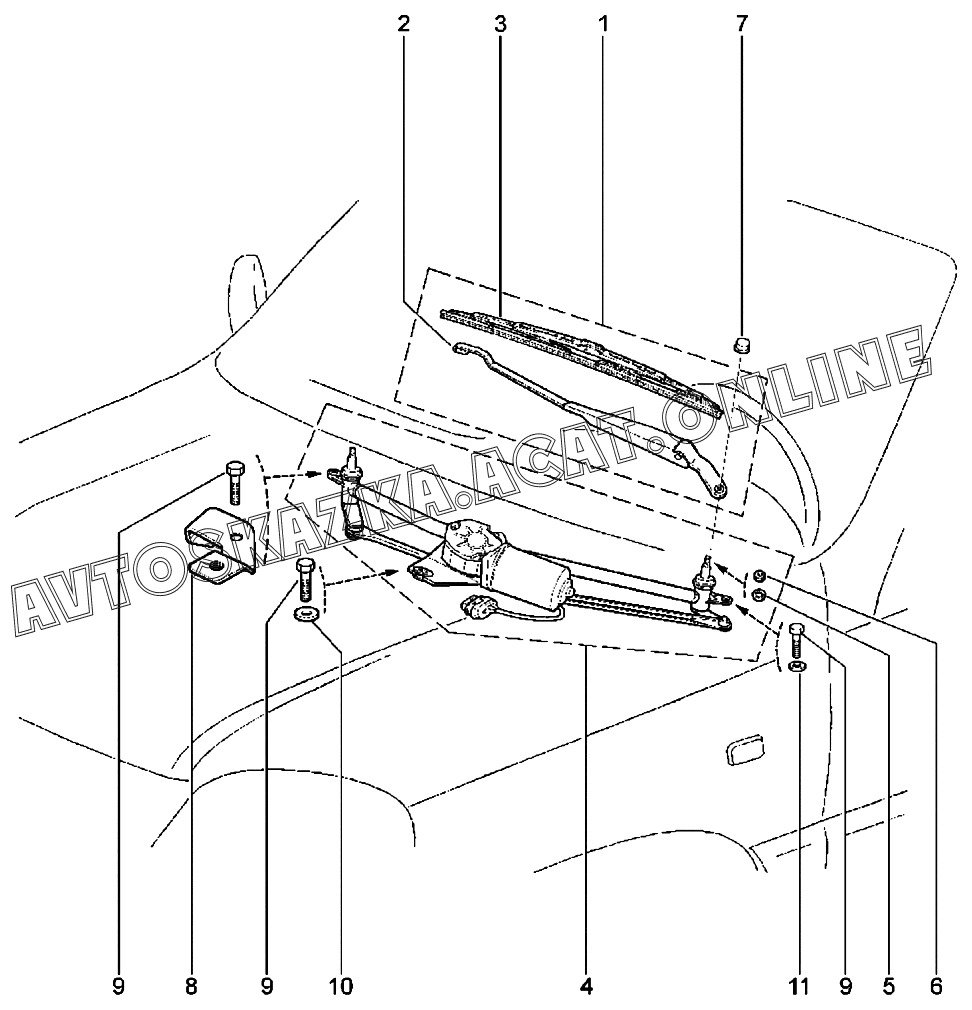 2 3 1 7

AVTOSKAZKA.ACAT.ONLINE

9 8 9 10 4 11 9 5 6