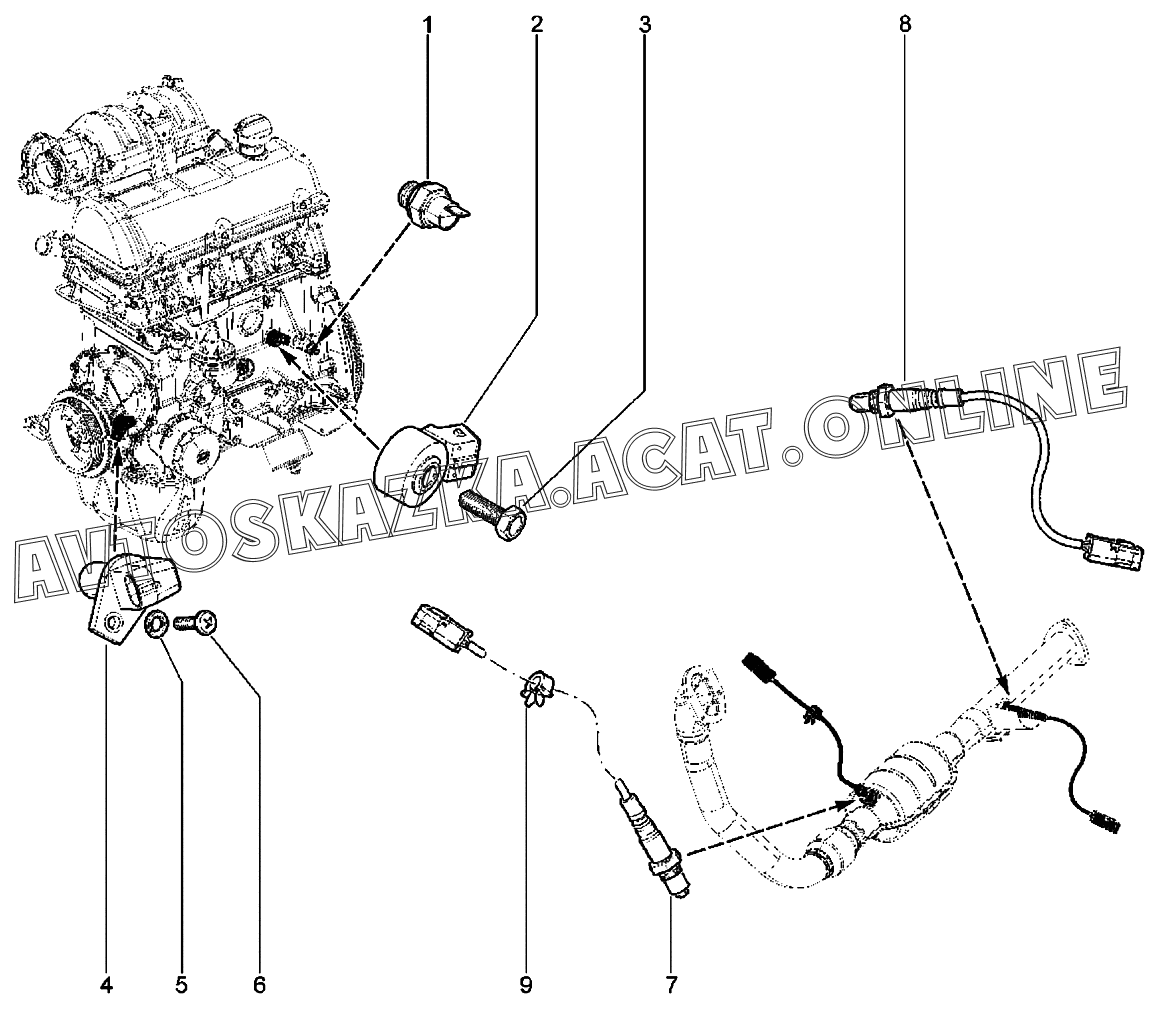 1
2
3
8
AVTOSKAZKA.ACAT.ONLINE
4
5
6
9
7