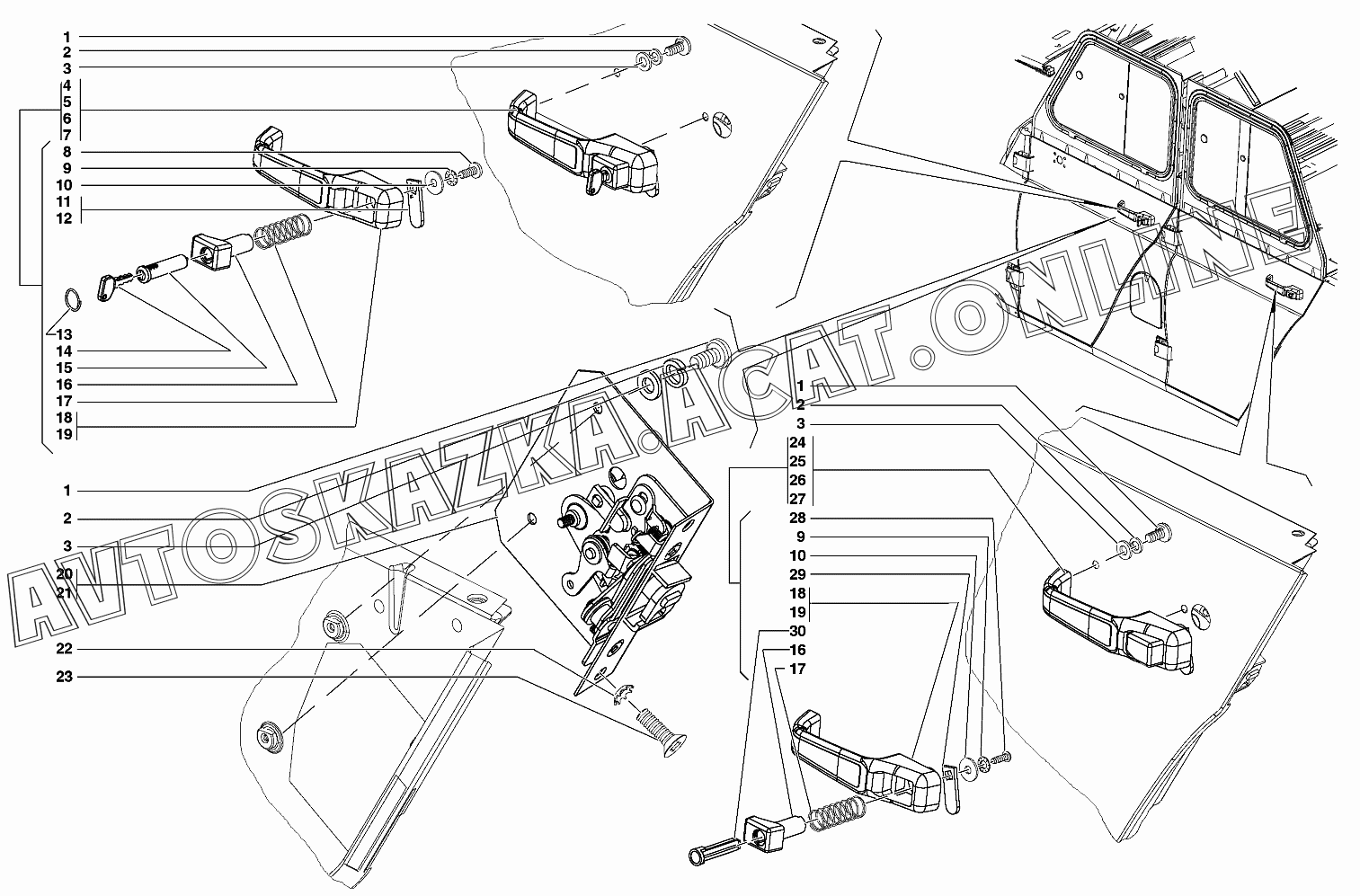 1
2
3
4
5
6
7
8
9
10
11
12
13
14
15
16
17
18
19
1
2
3
20
21
22
23
1
2
3
24
25
26
27
28
9
10
29
18
19
30
16
17
AVTOSKAZKA.ACAT.ONLINE