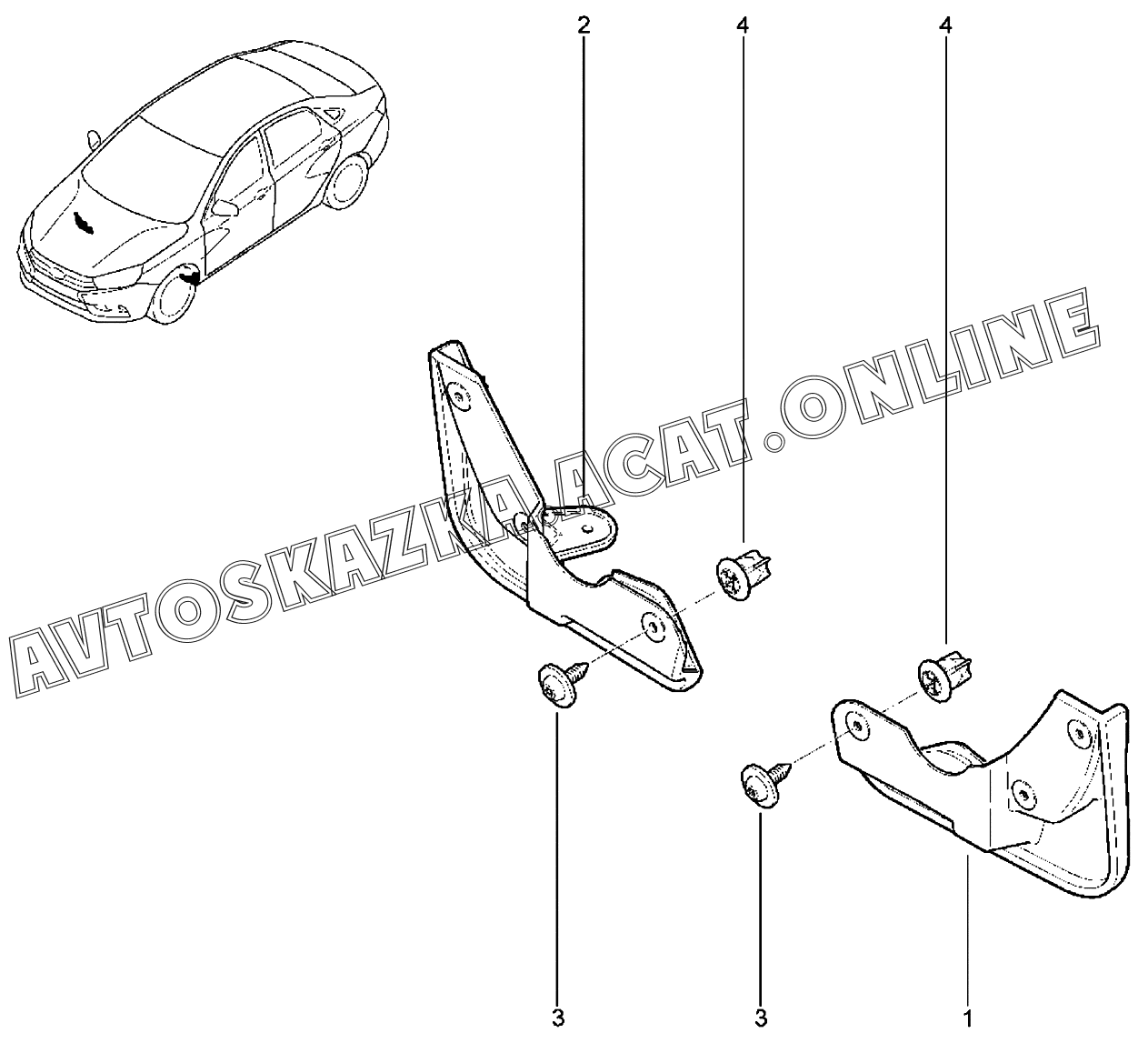 2
4
4
AVTOSKAZKA.ACAT.ONLINE
3
3
1