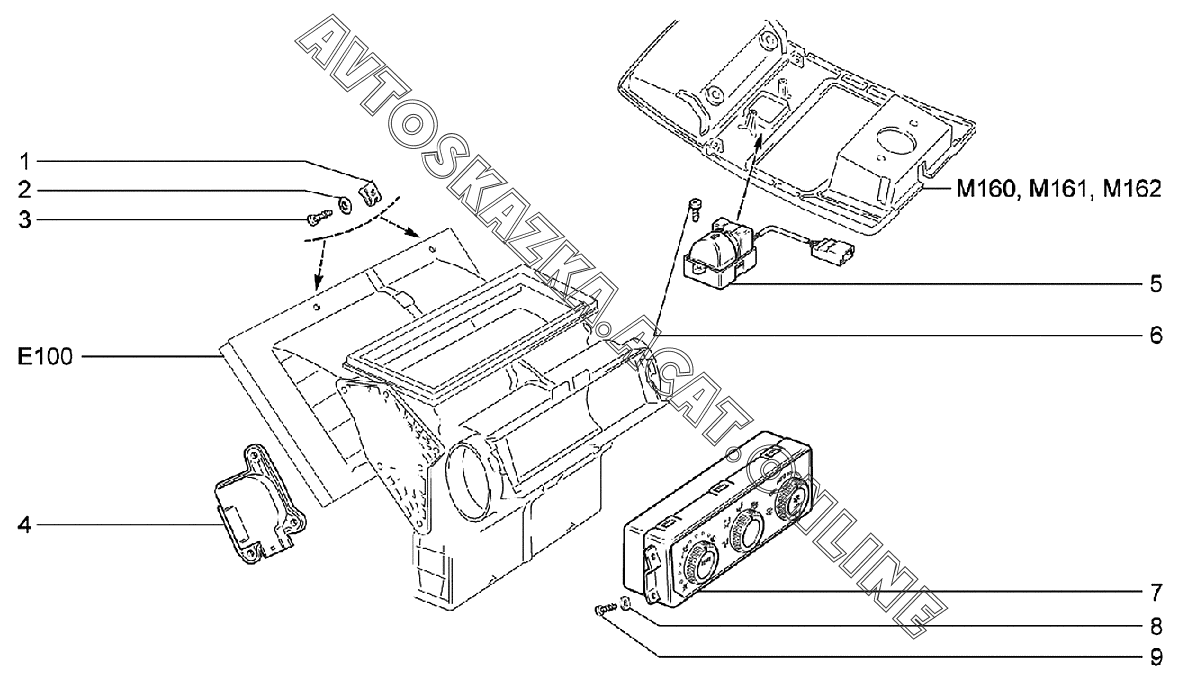 AVTOSKAZKA.ACAT.ONLINE

1
2
3
E100
4
M160, M161, M162
5
6
7
8
9