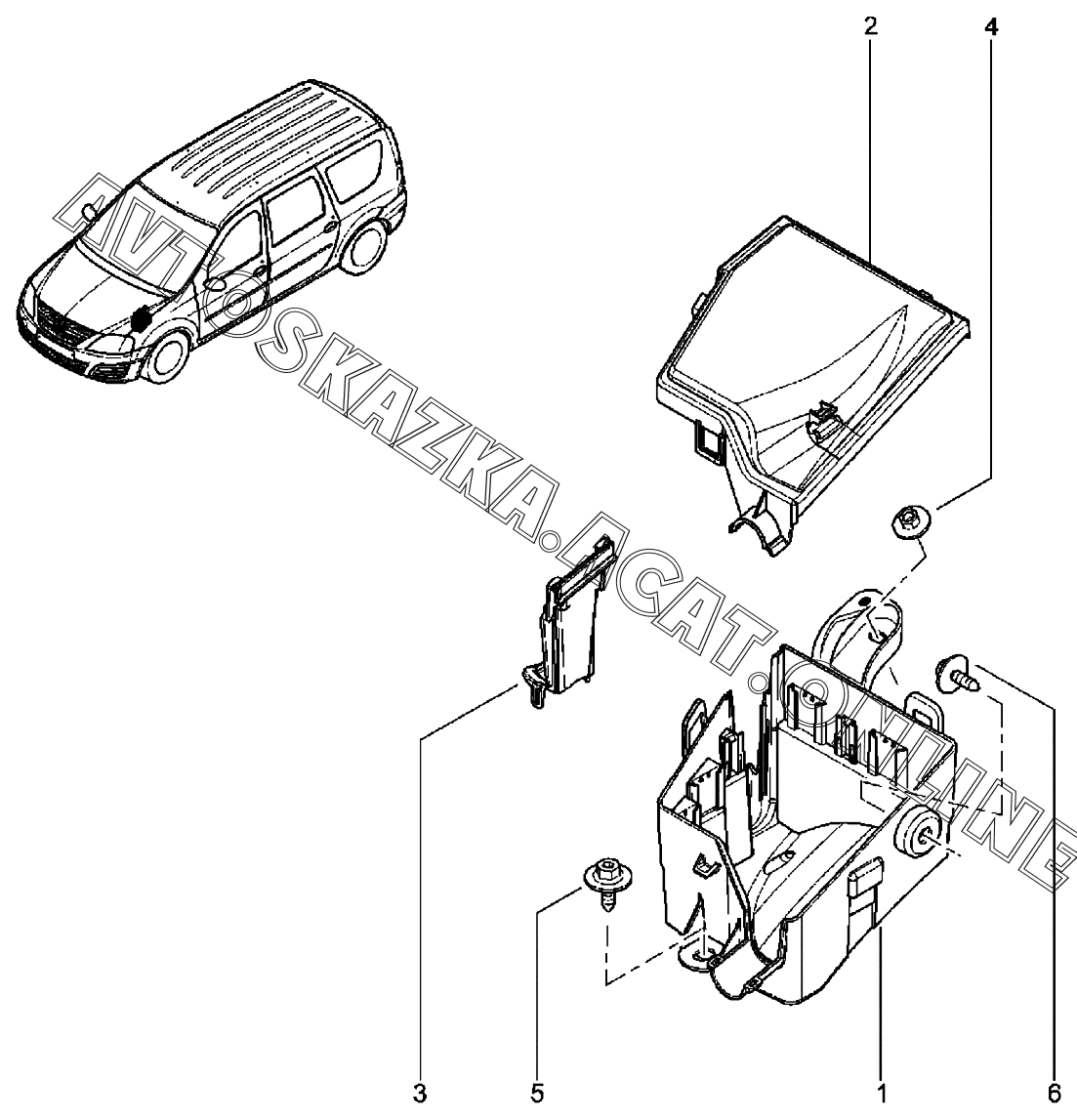 2
4
AVTOSKAZKA.ACAT.ONLINE
3
5
1
6