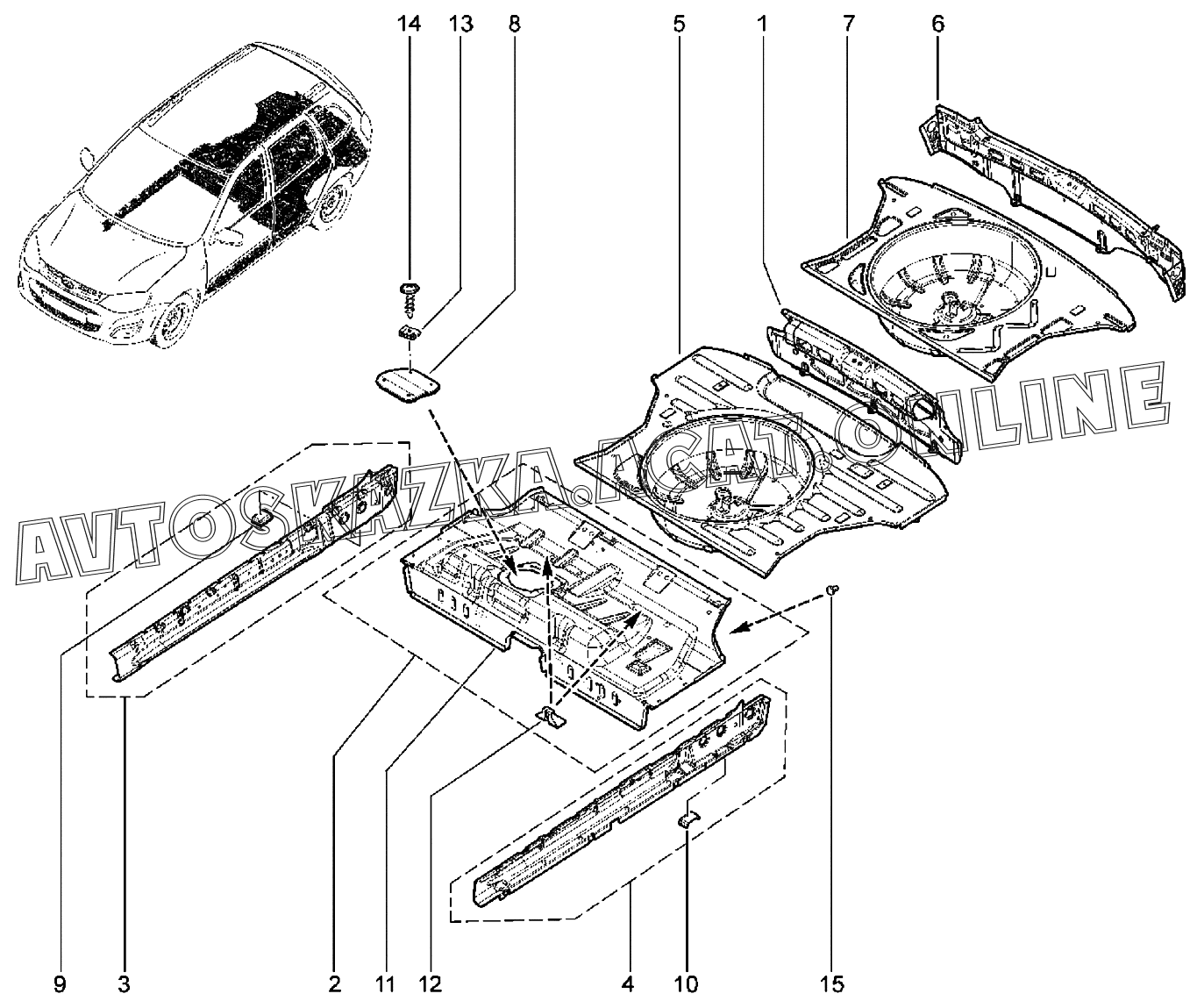 14 13 8 5 1 7 6

AVTOSKAZKA.ACAT.ONLINE

9 3 2 11 12 4 10 15