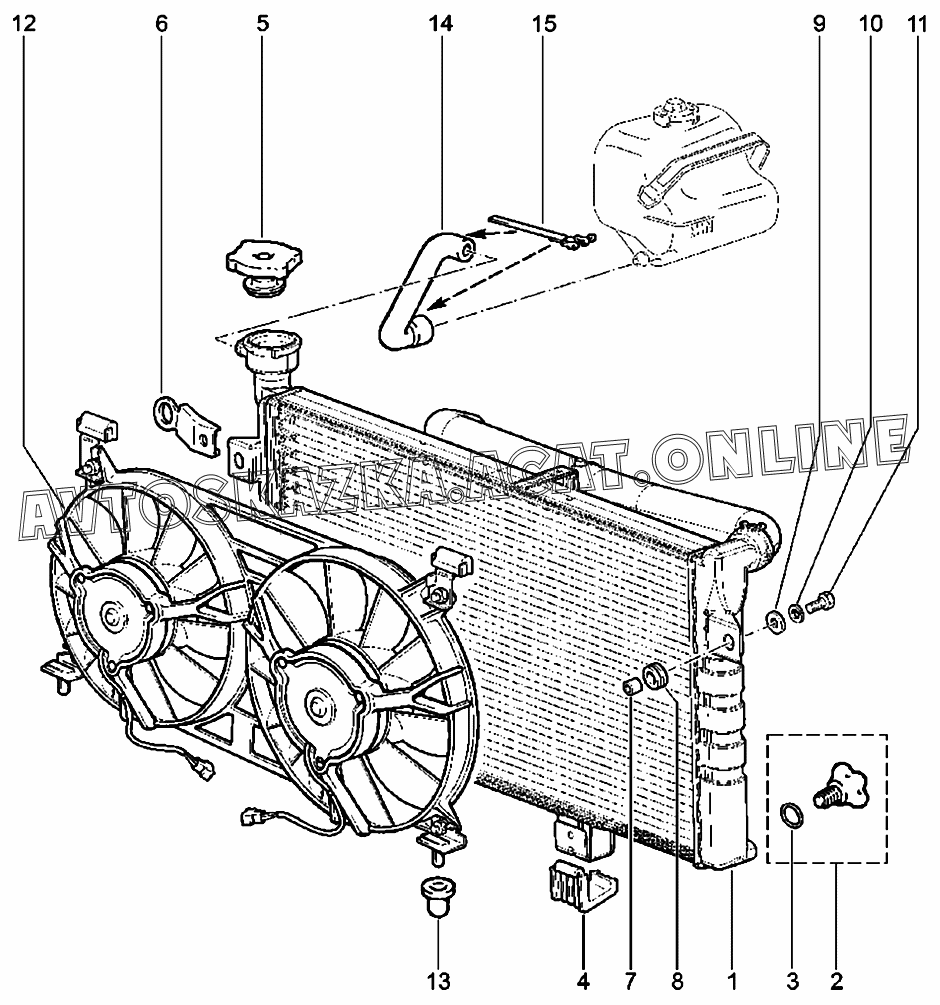 12
6
5
14
15
9
10
11

AVTOSKAZKA.ACAT.ONLINE

13
4
7
8
1
3
2