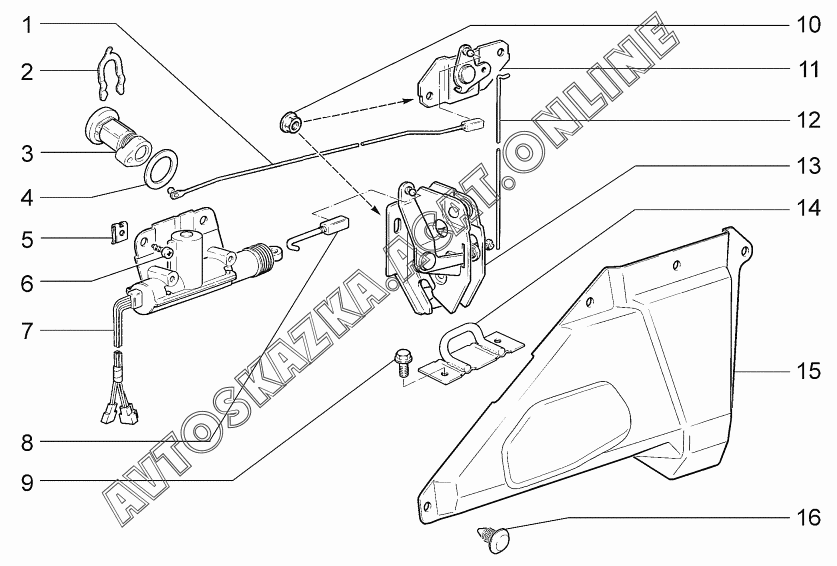 1
2
3
4
5
6
7
8
9
10
11
12
13
14
15
16
AVTOSKAZKA.ACAT.ONLINE