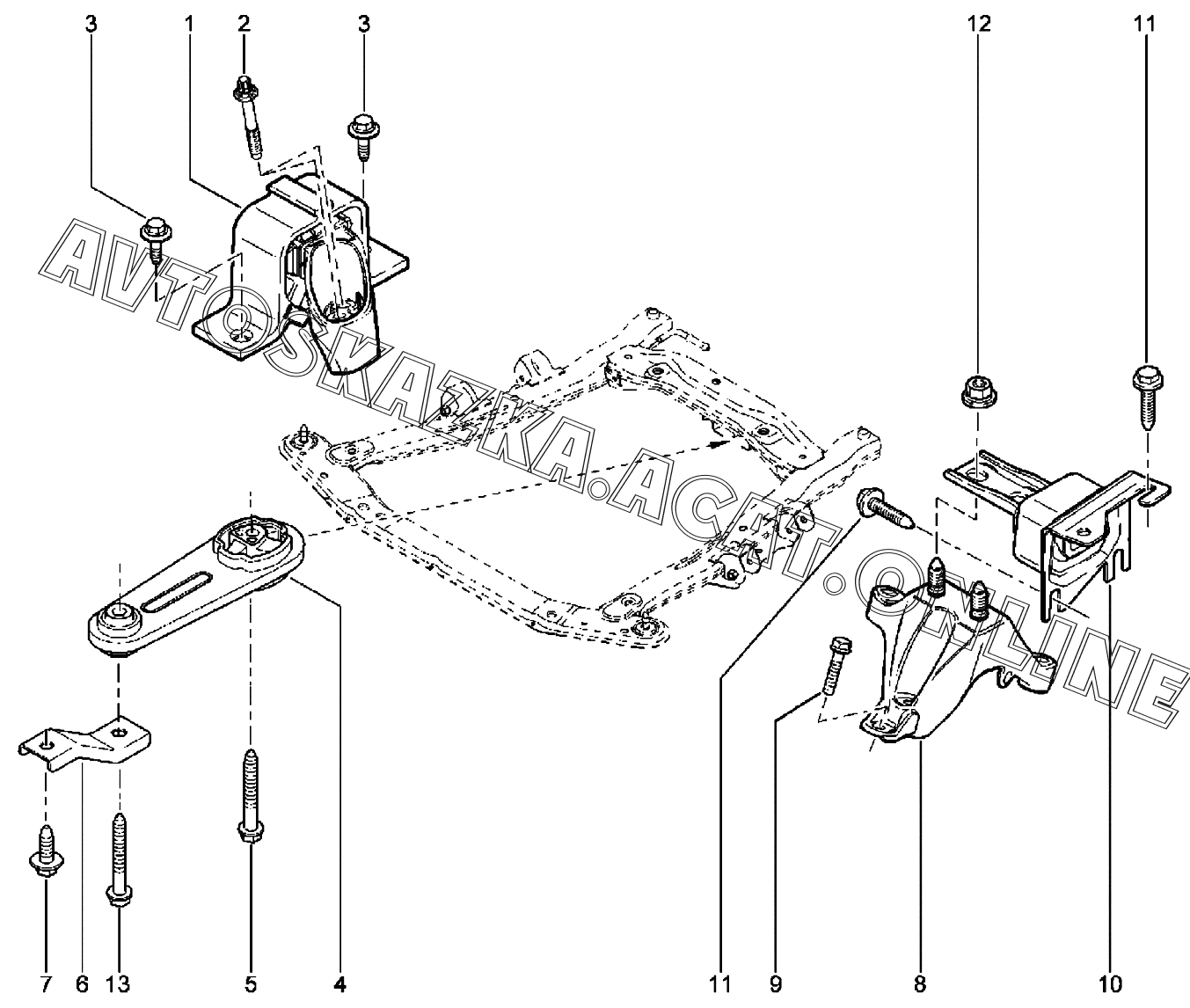 3 1 2 3 12 11

AVTOSKAZKA.ACAT.ONLINE

7 6 13 5 4 11 9 8 10