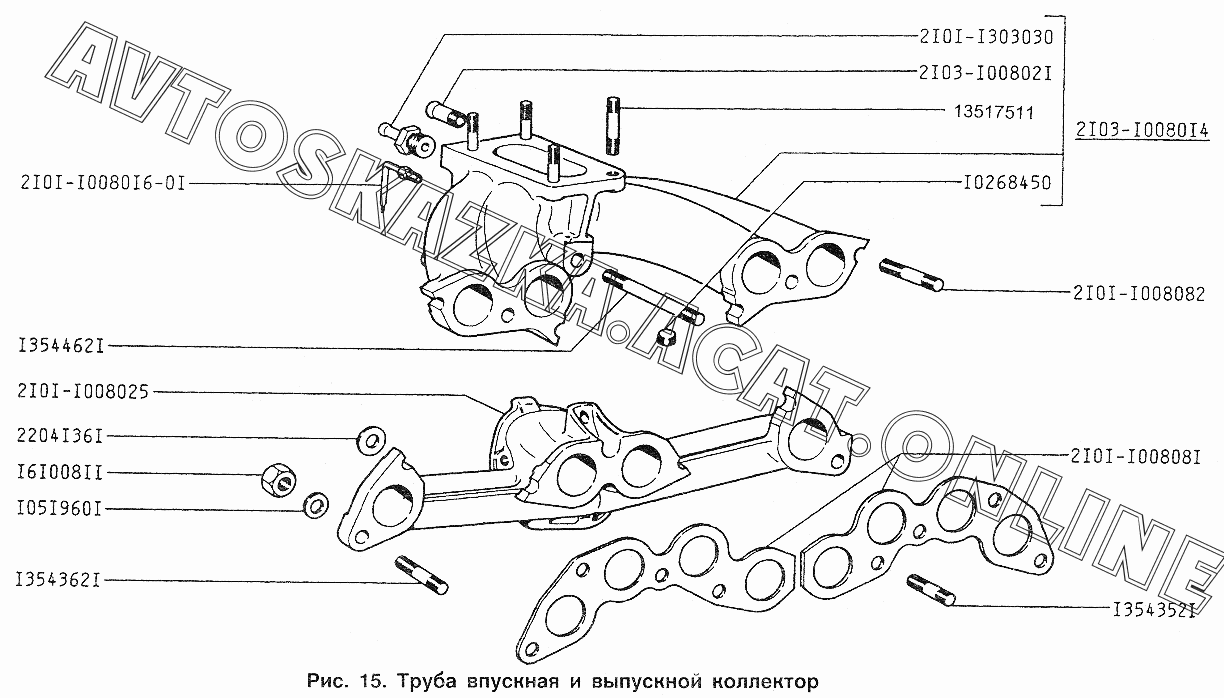 AVTOSKAZKA.ACAT.ONLINE

2I0I-I303030
2I03-I00802I
13517511
2I03-I0080I4
2I0I-I0080I6-0I
I0268450
2I0I-I008082
I354462I
2I0I-I008025
2204I36I
I6I008II
I05I960I
2I0I-I00808I
I354362I
I354352I

Рис. 15. Труба впускная и выпускной коллектор