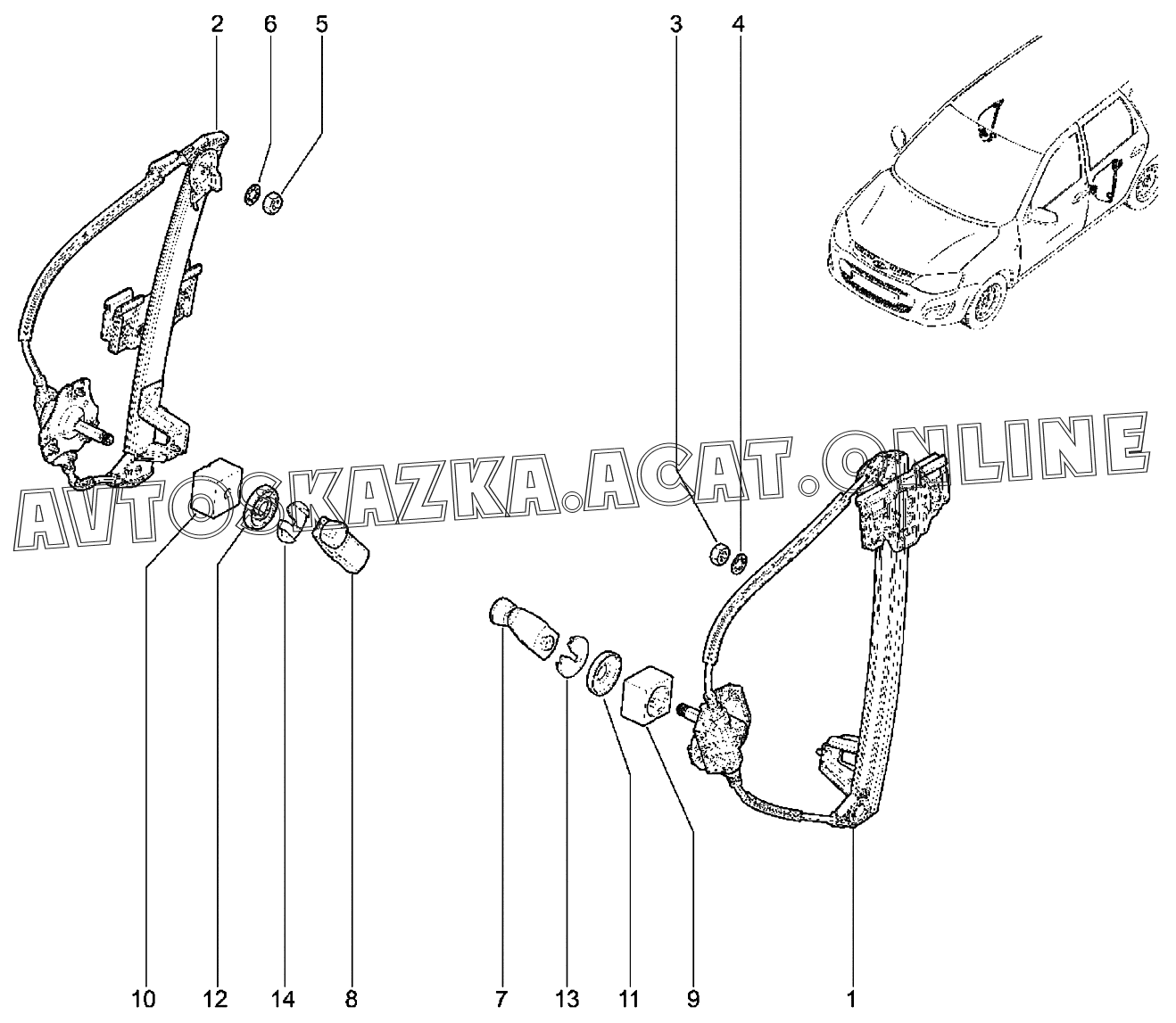 2 6 5 3 4

AVTOSKAZKA.ACAT.ONLINE

10 12 14 8 7 13 11 9 1