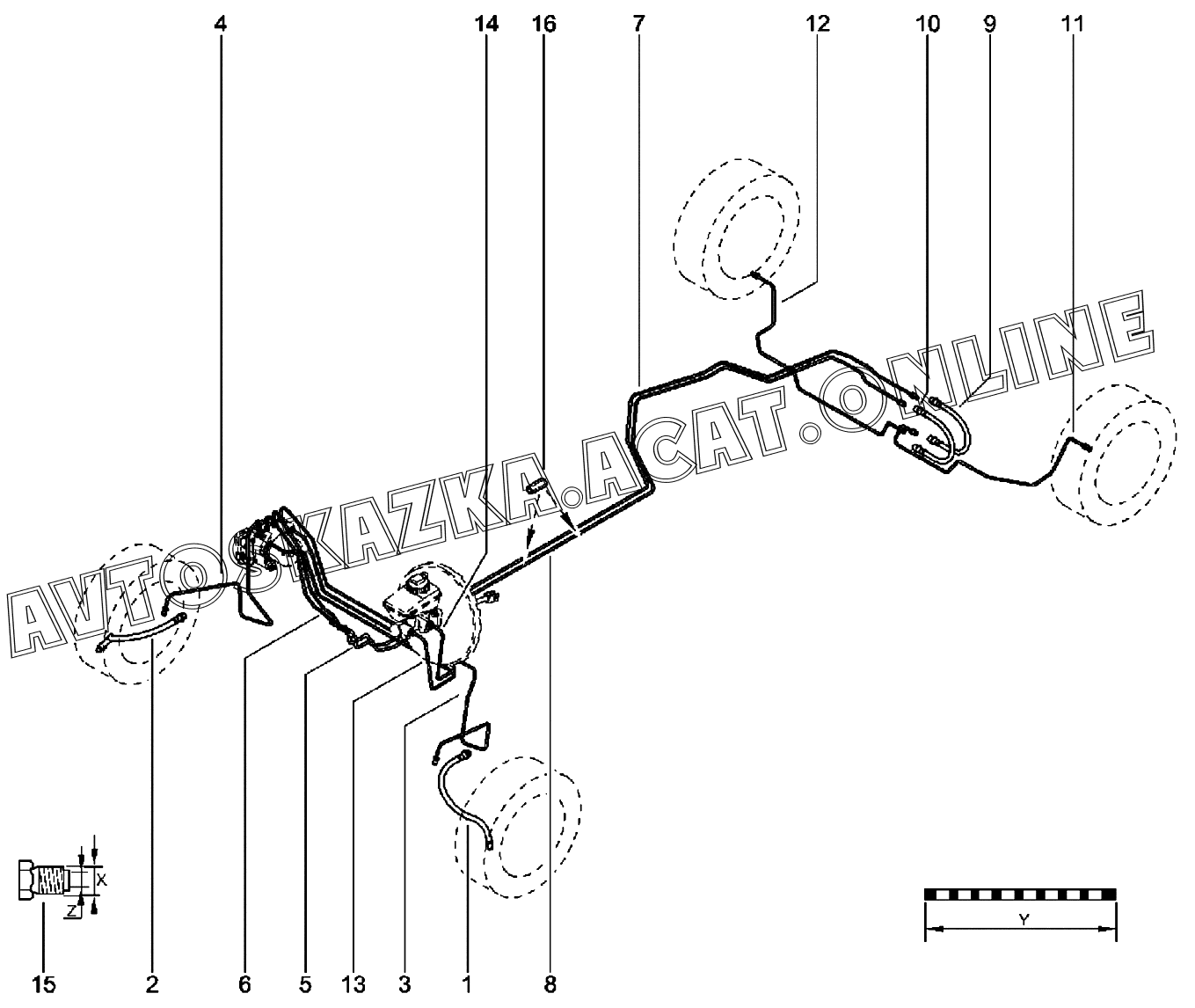 4
14
16
7
12
10
9
11

AVTOSKAZKA.ACAT.ONLINE

Y
X
Z
Y

15
2
6
5
13
3
1
8