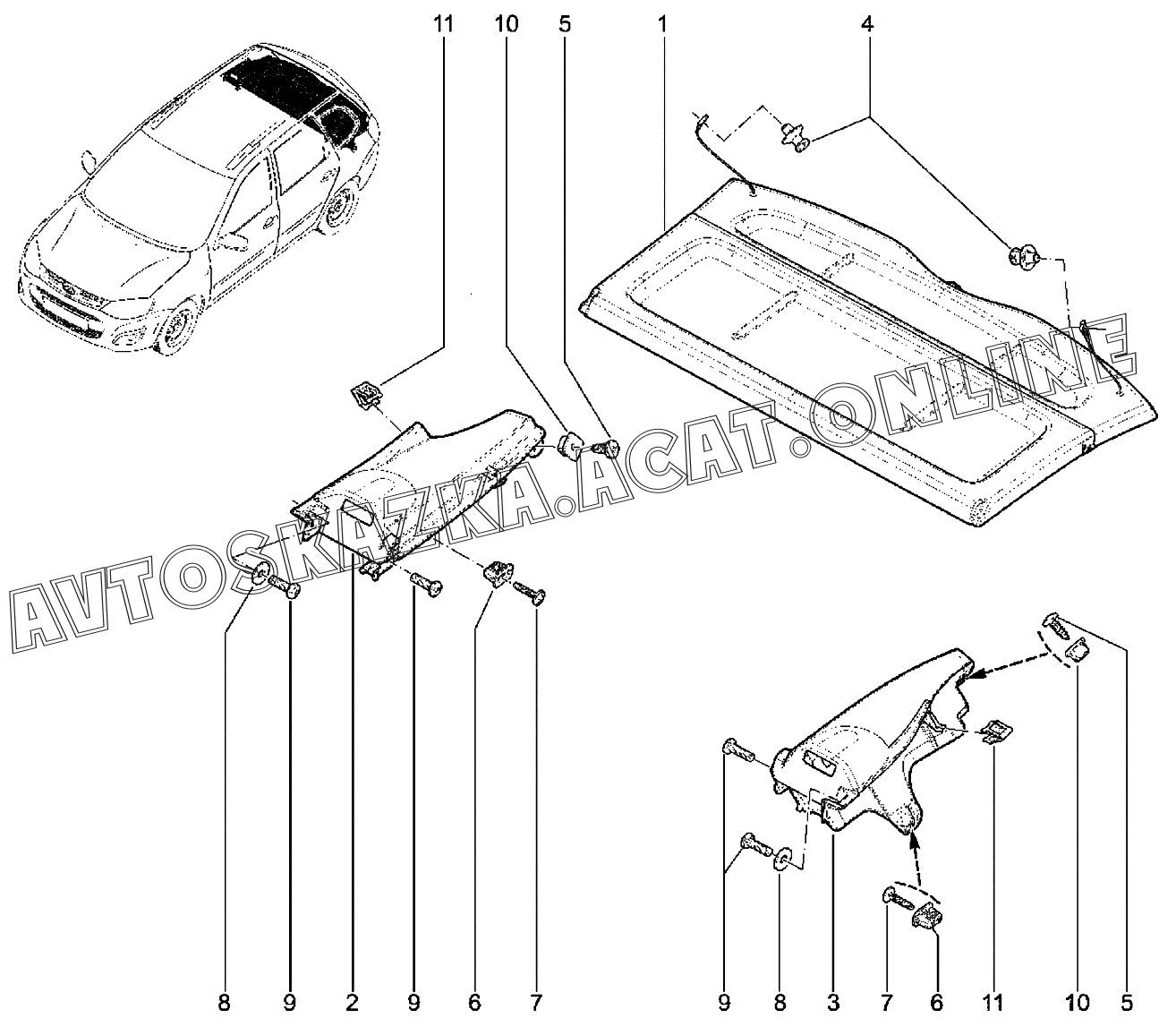 11 10 5 1 4

AVTOSKAZKA.ACAT.ONLINE

8 9 2 9 6 7

9 8 3 7 6 11 10 5