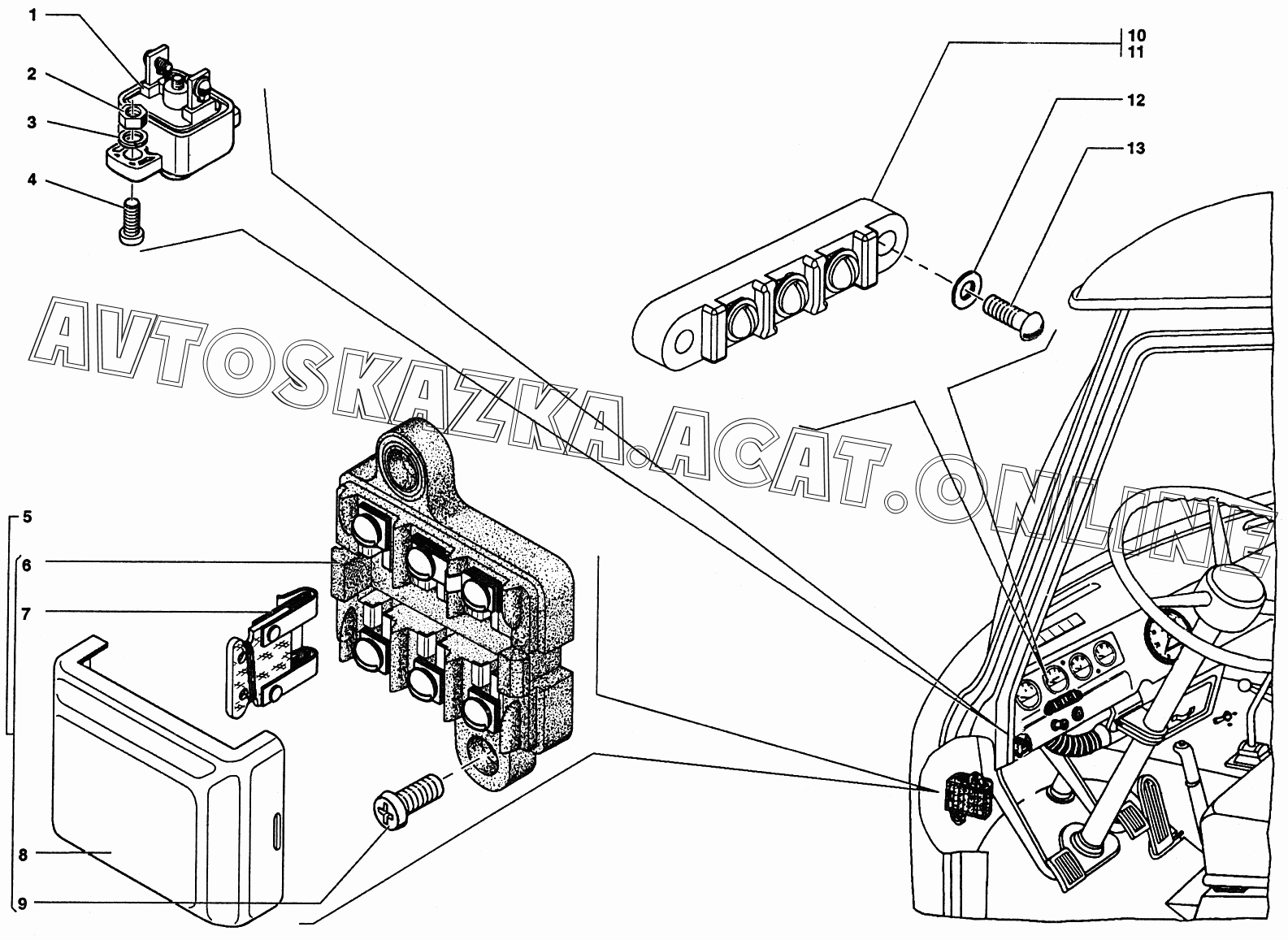 1
2
3
4
10
11
12
13
AVTOSKAZKA.ACAT.ONLINE
5
6
7
8
9