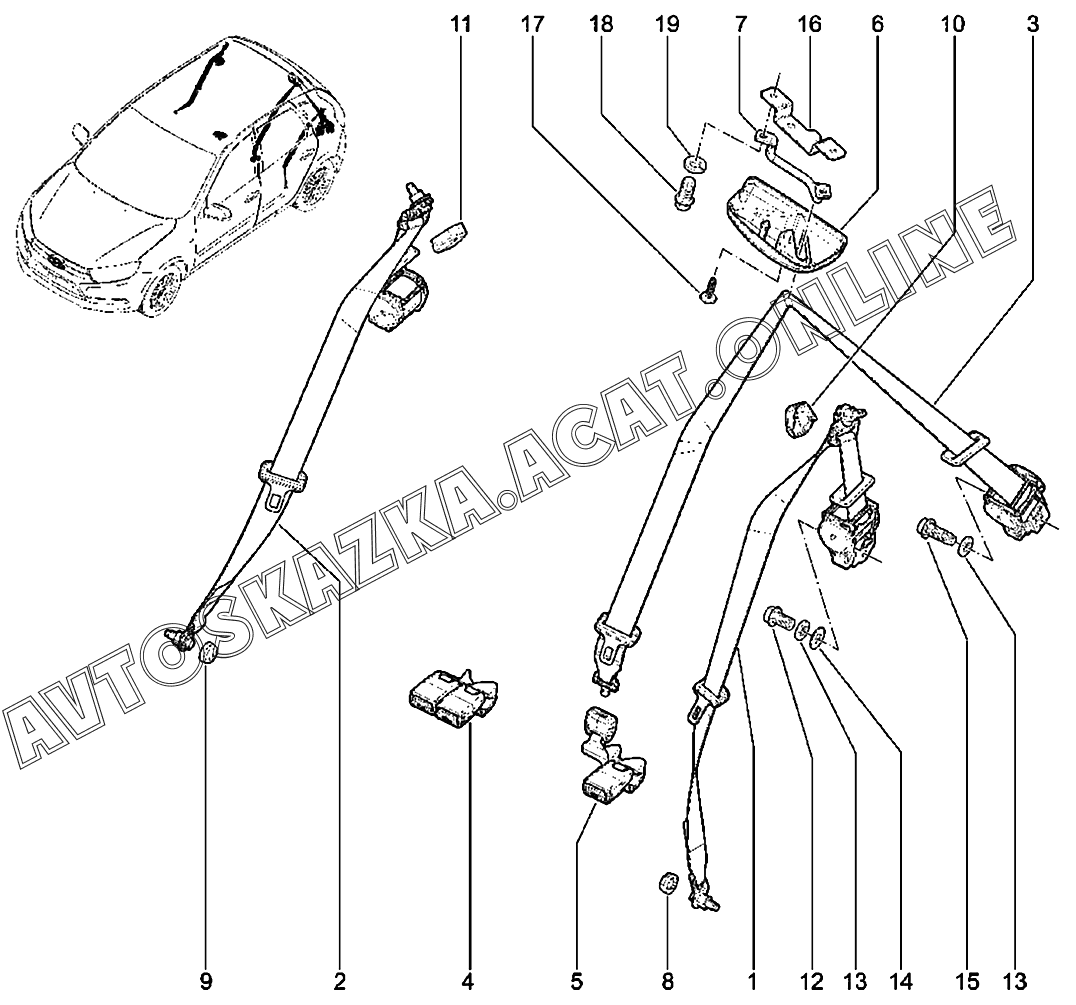 11 17 18 19 7 16 6 10 3

AVTOSKAZKA.ACAT.ONLINE

9 2 4 5 8 1 12 13 14 15 13