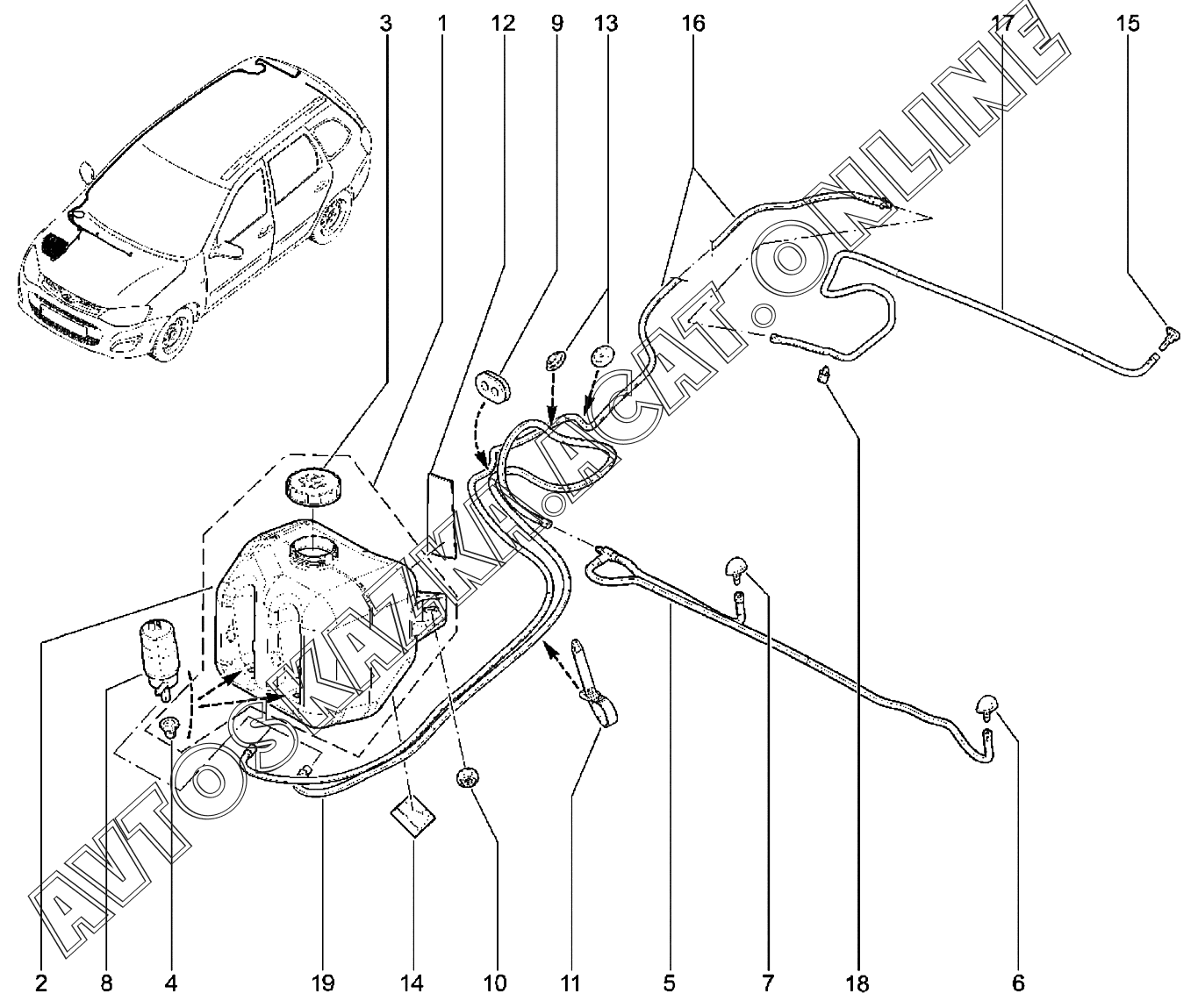 3 1 12 9 13 16 17 15

AVTOSKAZKA.ACAT.ONLINE

2 8 4 19 14 10 11 5 7 18 6