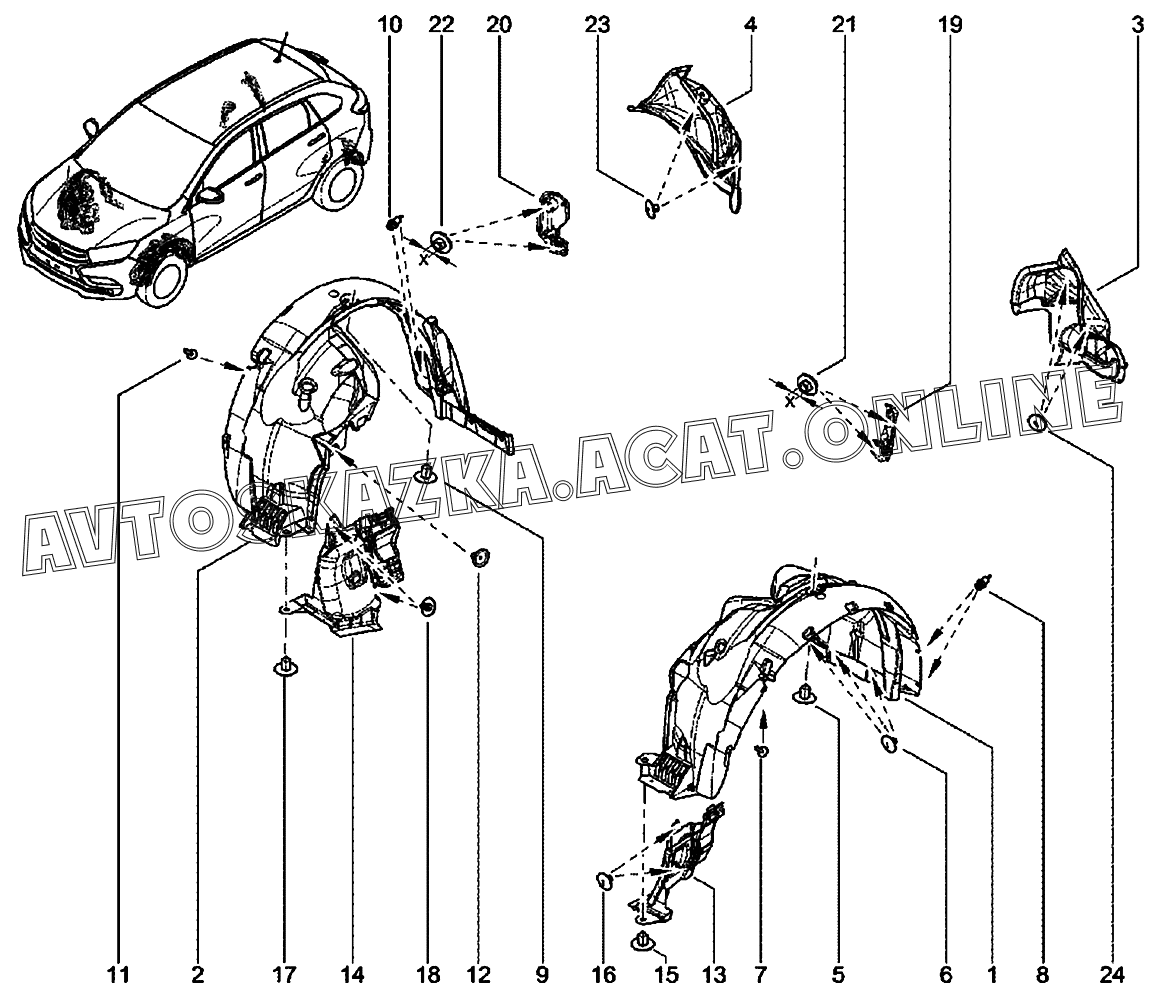 10 22 20 23 4 21 19 3

AVTOSKAZKA.ACAT.ONLINE

11 2 17 14 18 12 9 16 15 13 7 5 6 1 8 24