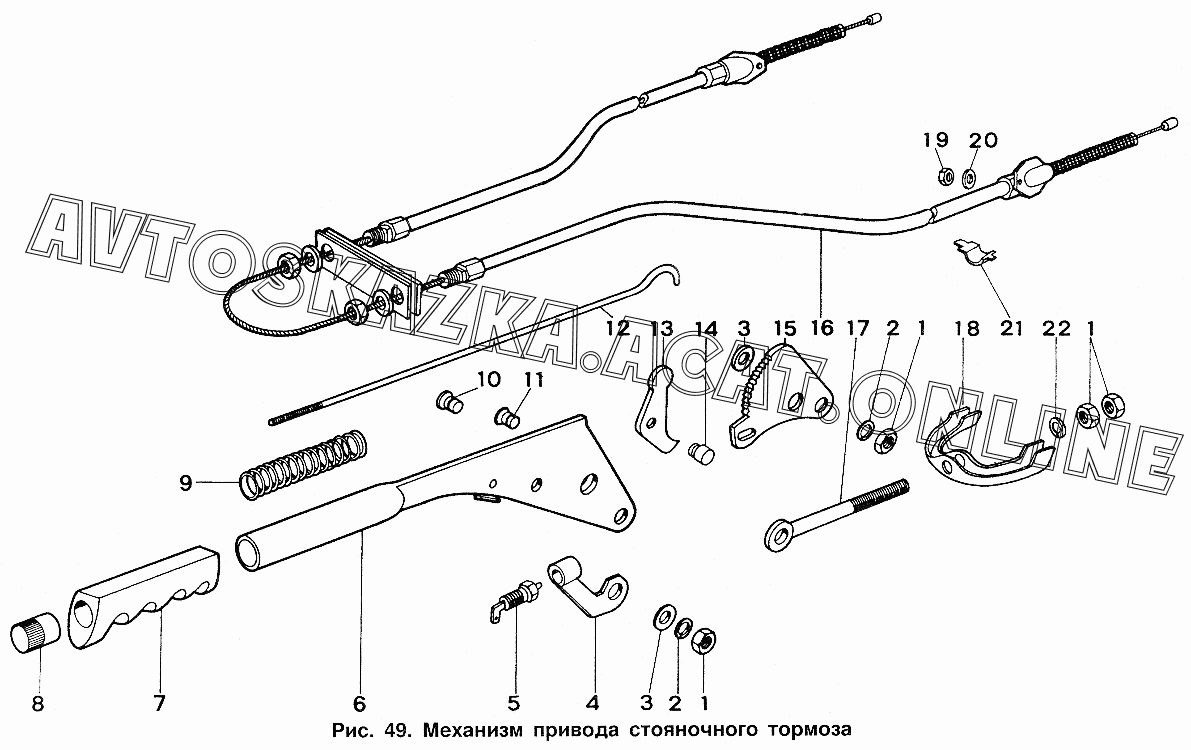 AVTOSKAZKA.ACAT.ONLINE

19 20

12 13 14 3 15 16 17 2 1 18 21 22 1

10 11

9

8 7 6 5 4 3 2 1

Рис. 49. Механизм привода стояночного тормоза