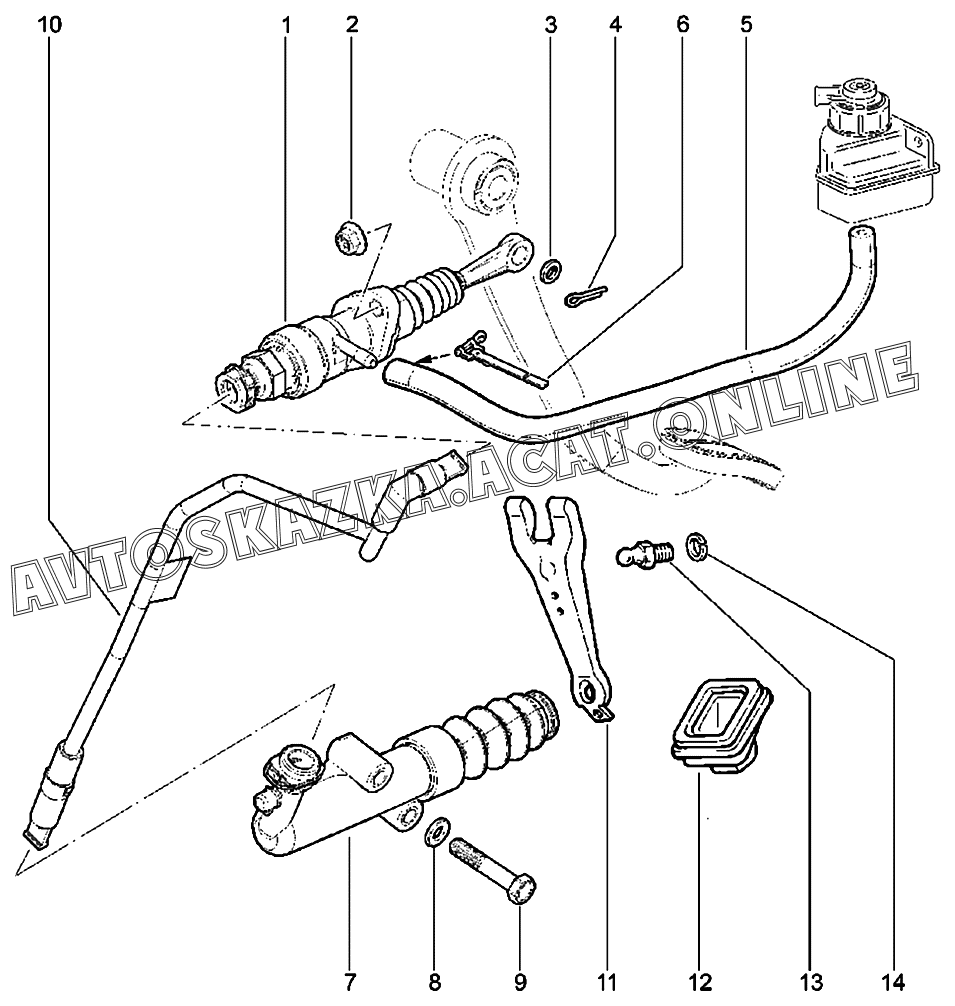 10
1
2
3
4
6
5
AVTOSKAZKA.ACAT.ONLINE
7
8
9
11
12
13
14