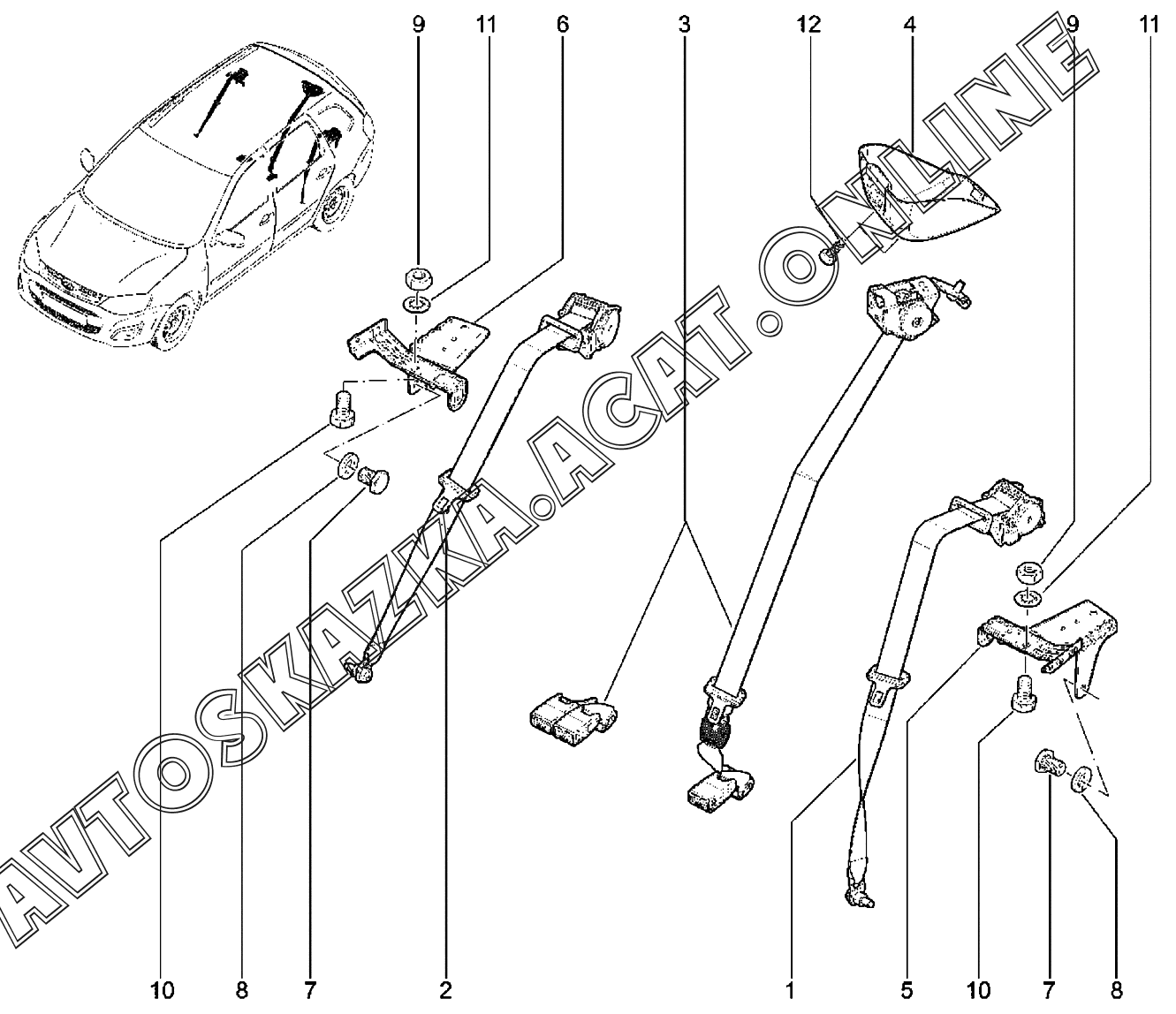 9 11 6 3 12 4 9 11

AVTOSKAZKA.ACAT.ONLINE

10 8 7 2 1 5 10 7 8