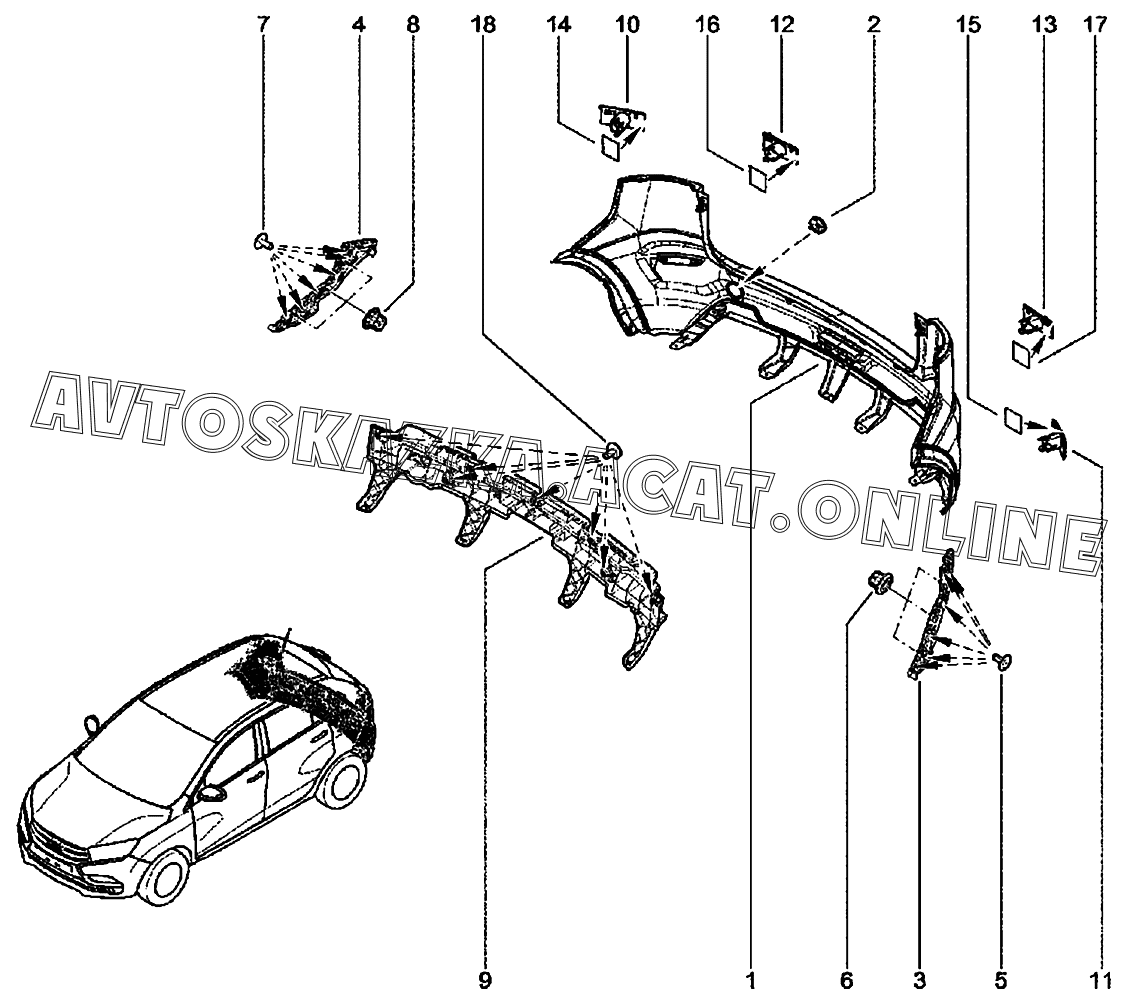 7 4 8 18 14 10 16 12 2 15 13 17

AVTOSKAZKA.ACAT.ONLINE

9 1 6 3 5 11