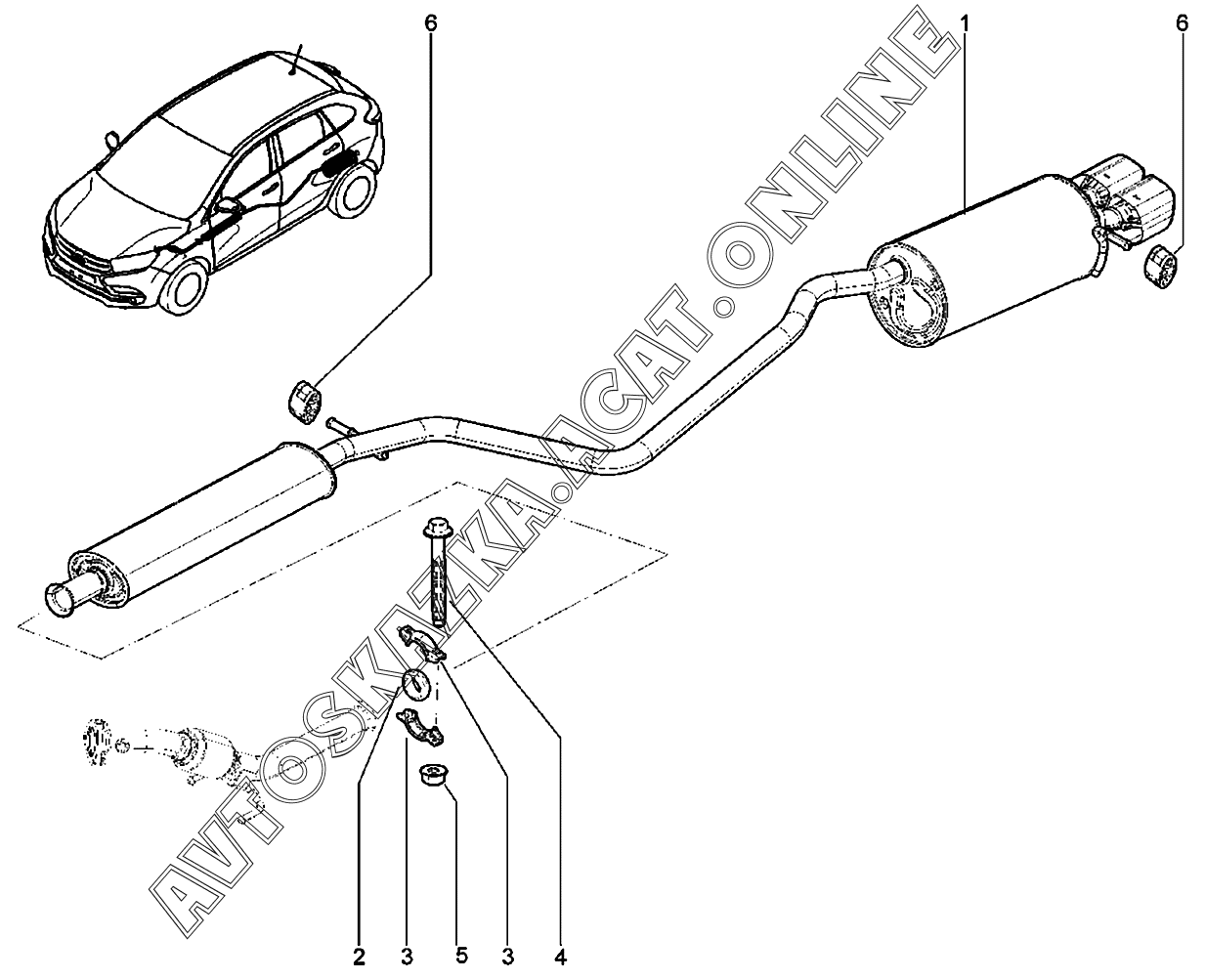 6
1
6
AVTOSKAZKA.ACAT.ONLINE
2
3
5
3
4