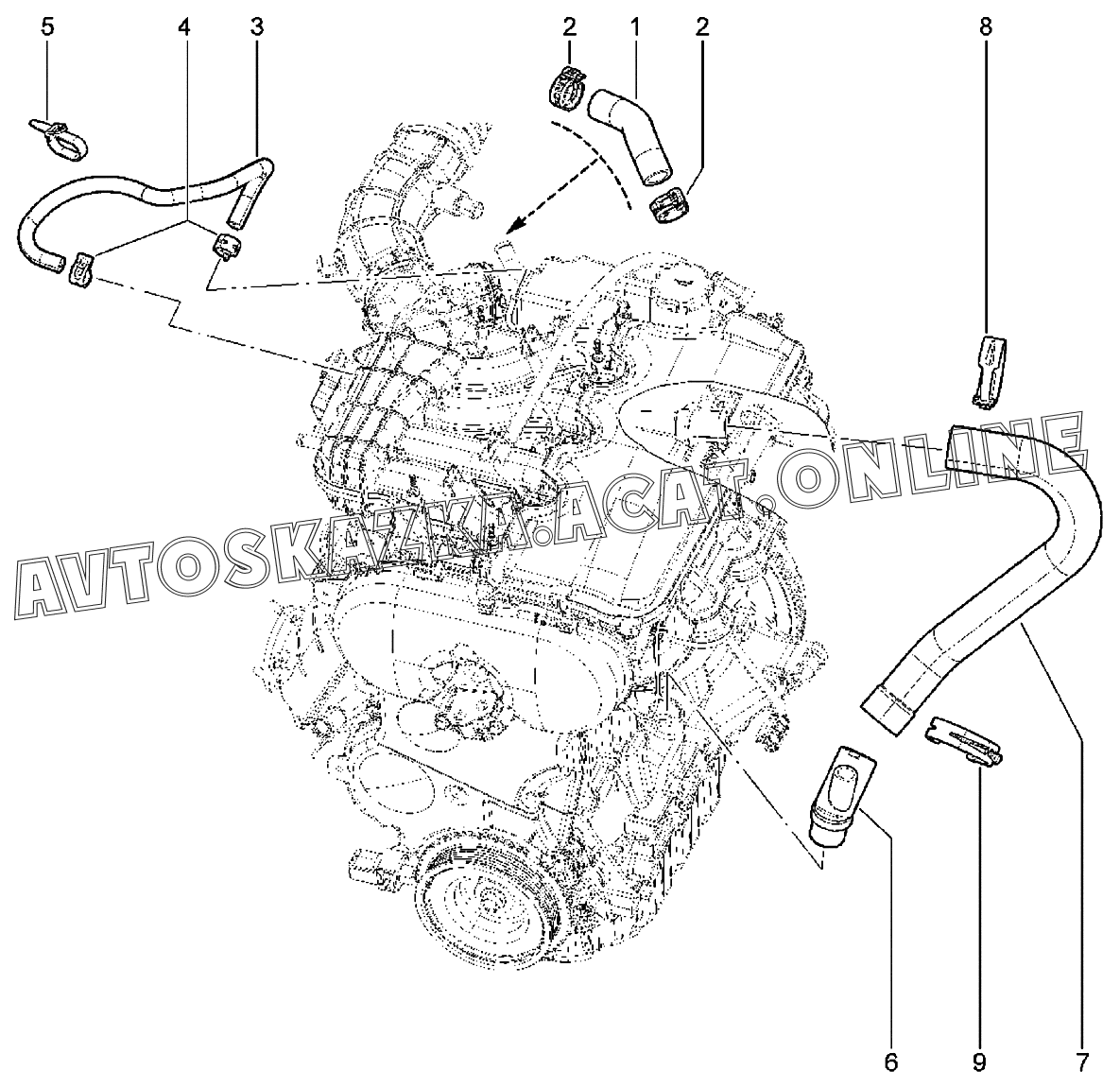 5 4 3 2 1 2 8

AVTOSKAZKA.ACAT.ONLINE

6 9 7