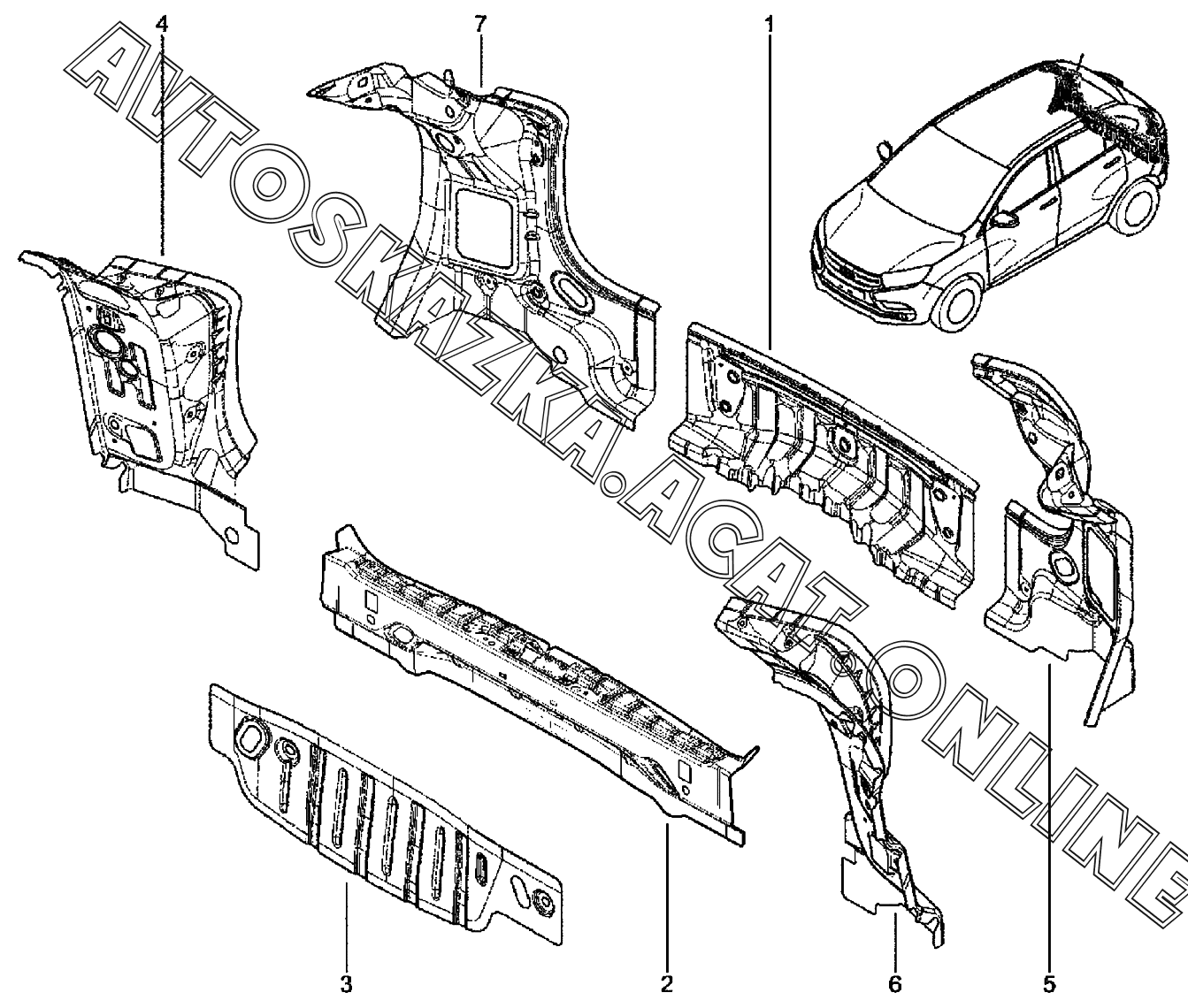 4
7
1
AVTOSKAZKA.ACAT.ONLINE
3
2
6
5