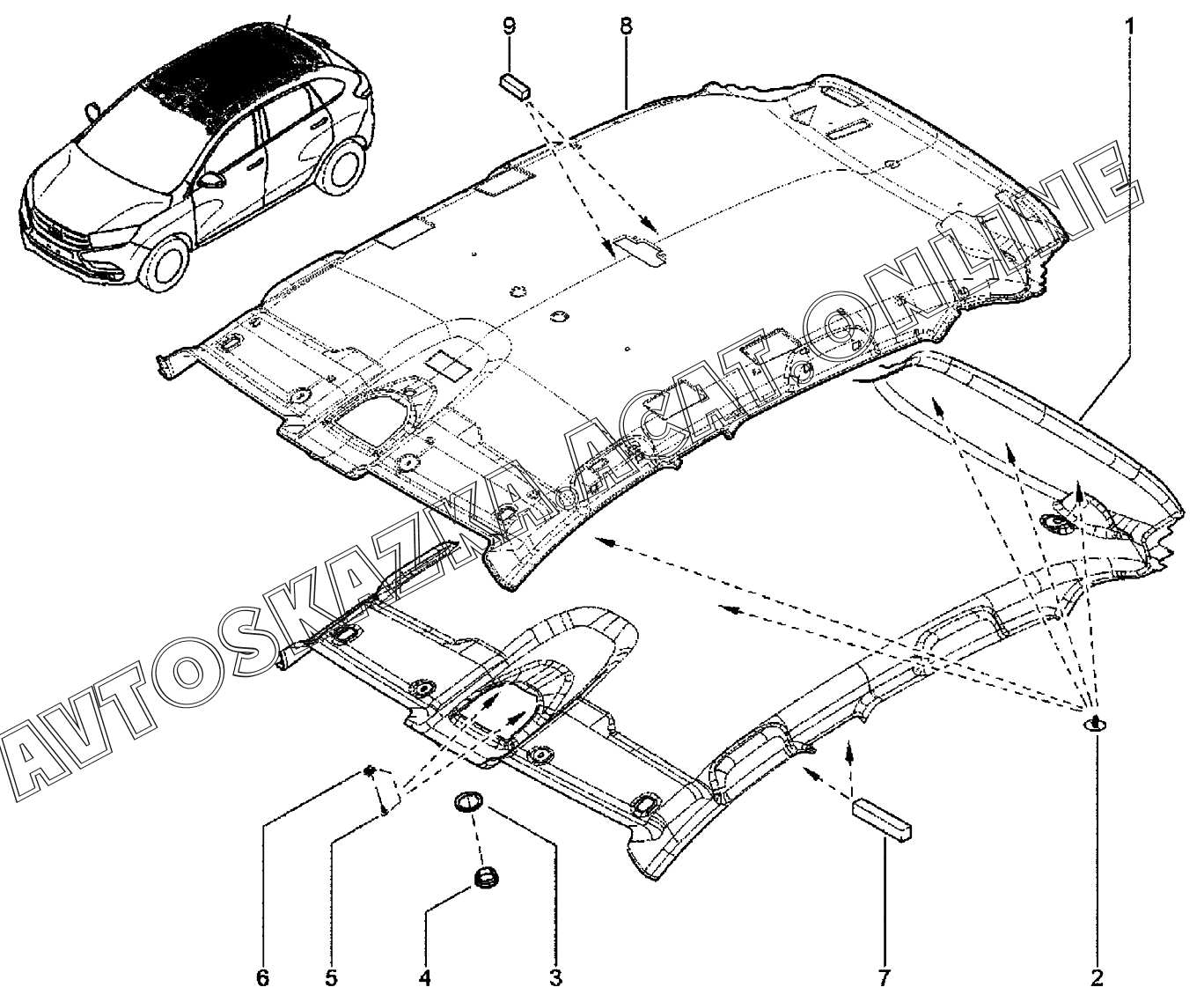 9
8
1
AVTOSKAZKA.ACAT.ONLINE
6
5
4
3
7
2