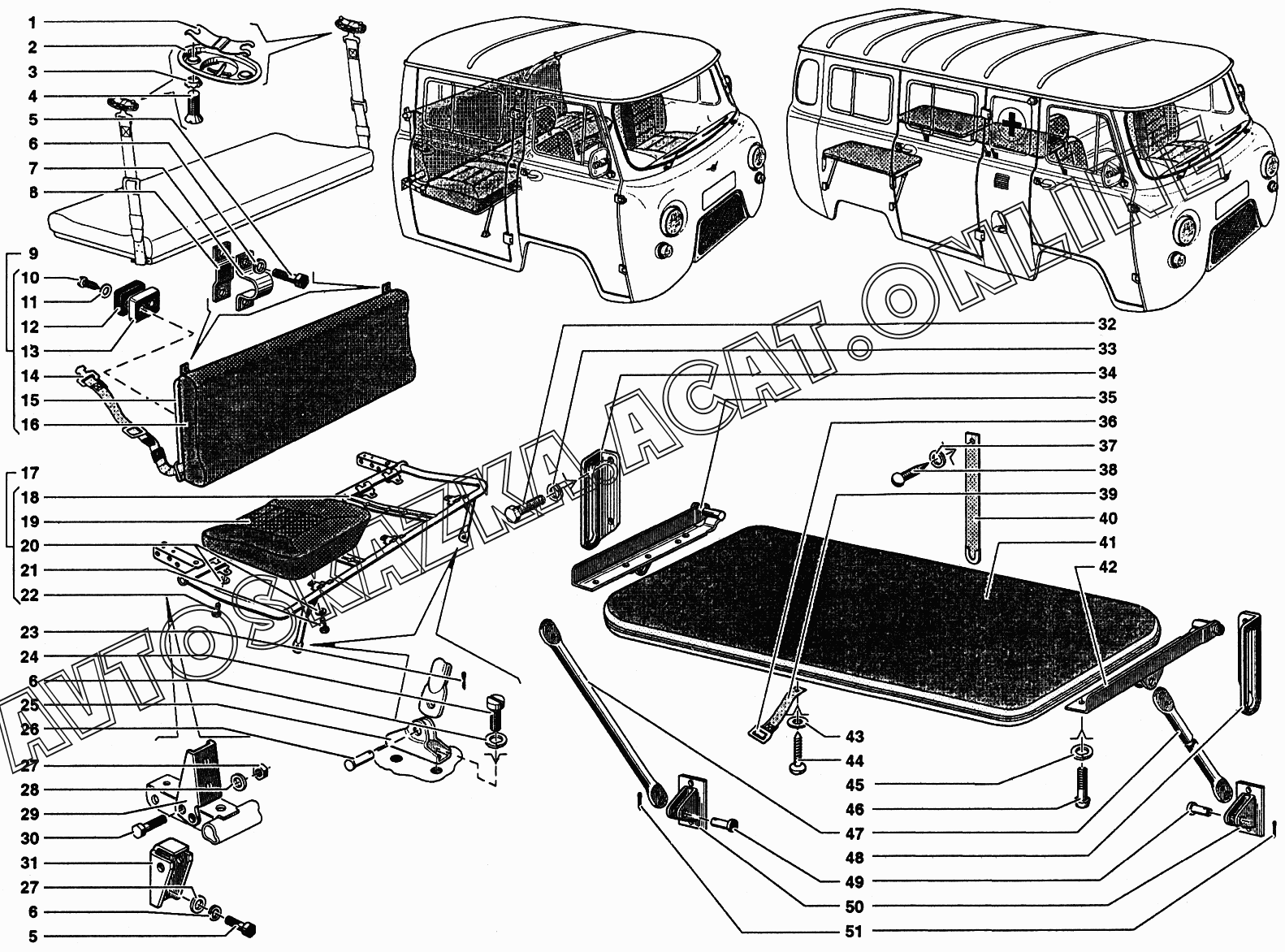 1
2
3
4
5
6
7
8
9
10
11
12
13
14
15
16
17
18
19
20
21
22
23
24
6
25
26
27
28
29
30
31
27
6
5
32
33
34
35
36
37
38
39
40
41
42
43
44
45
46
47
48
49
50
51
AVTOSKAZKA.ACAT.ONLINE