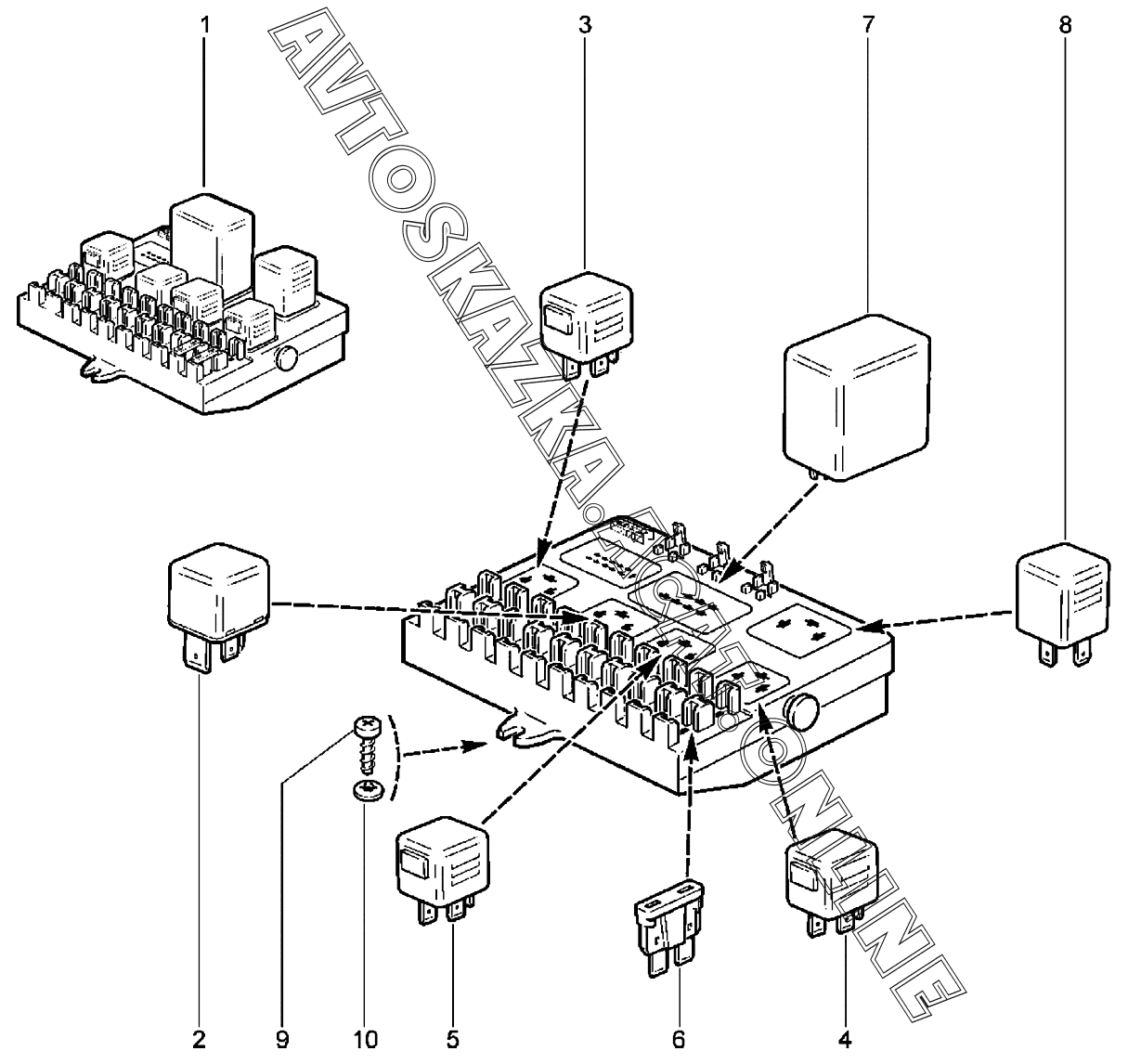 1
3
7
8
AVTOSKAZKA.ONLINE
2
9
10
5
6
4