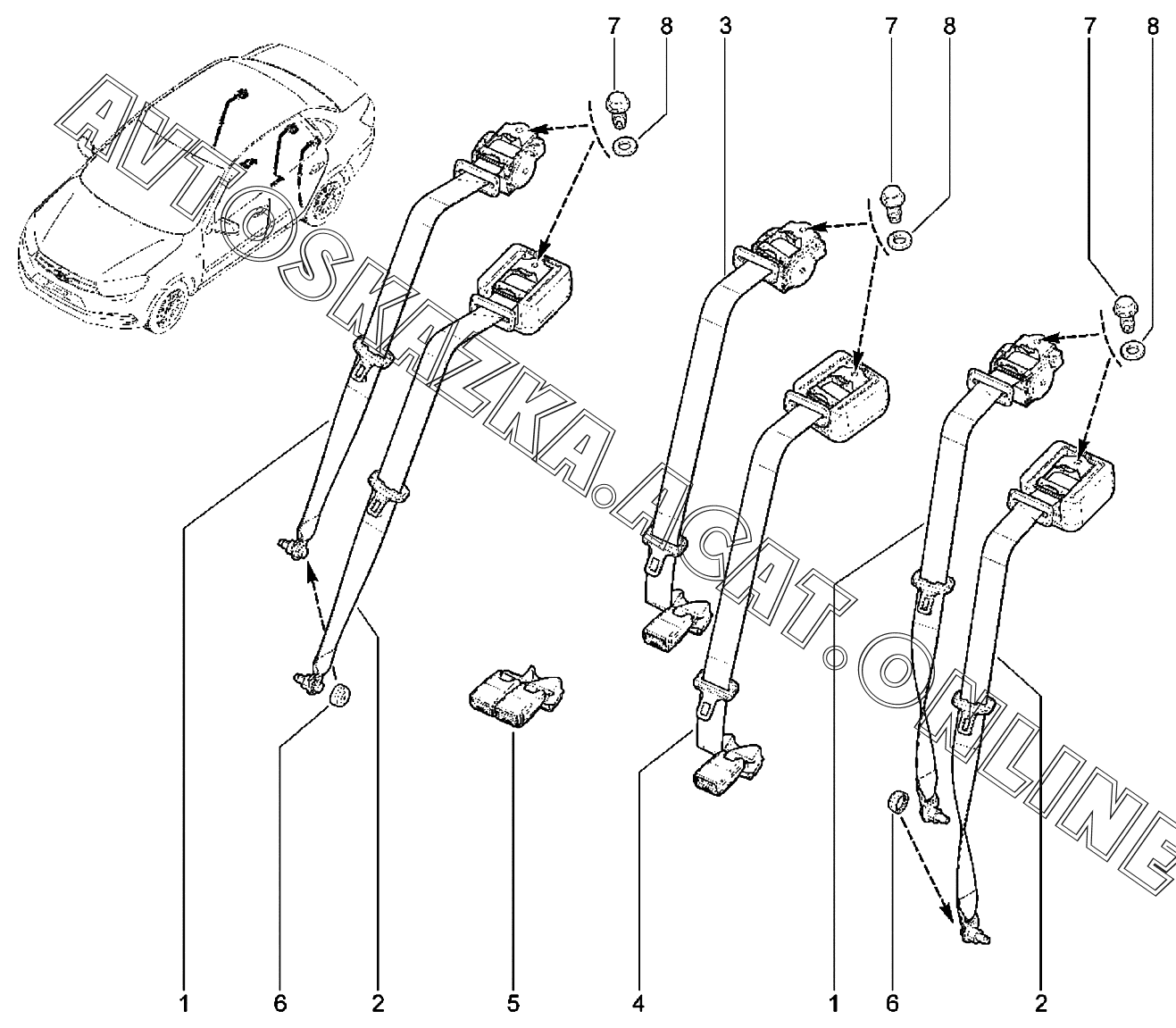 7 8 3 7 8 7 8

AVTOSKAZKA.ACAT.ONLINE

1 6 2 5 4 1 6 2