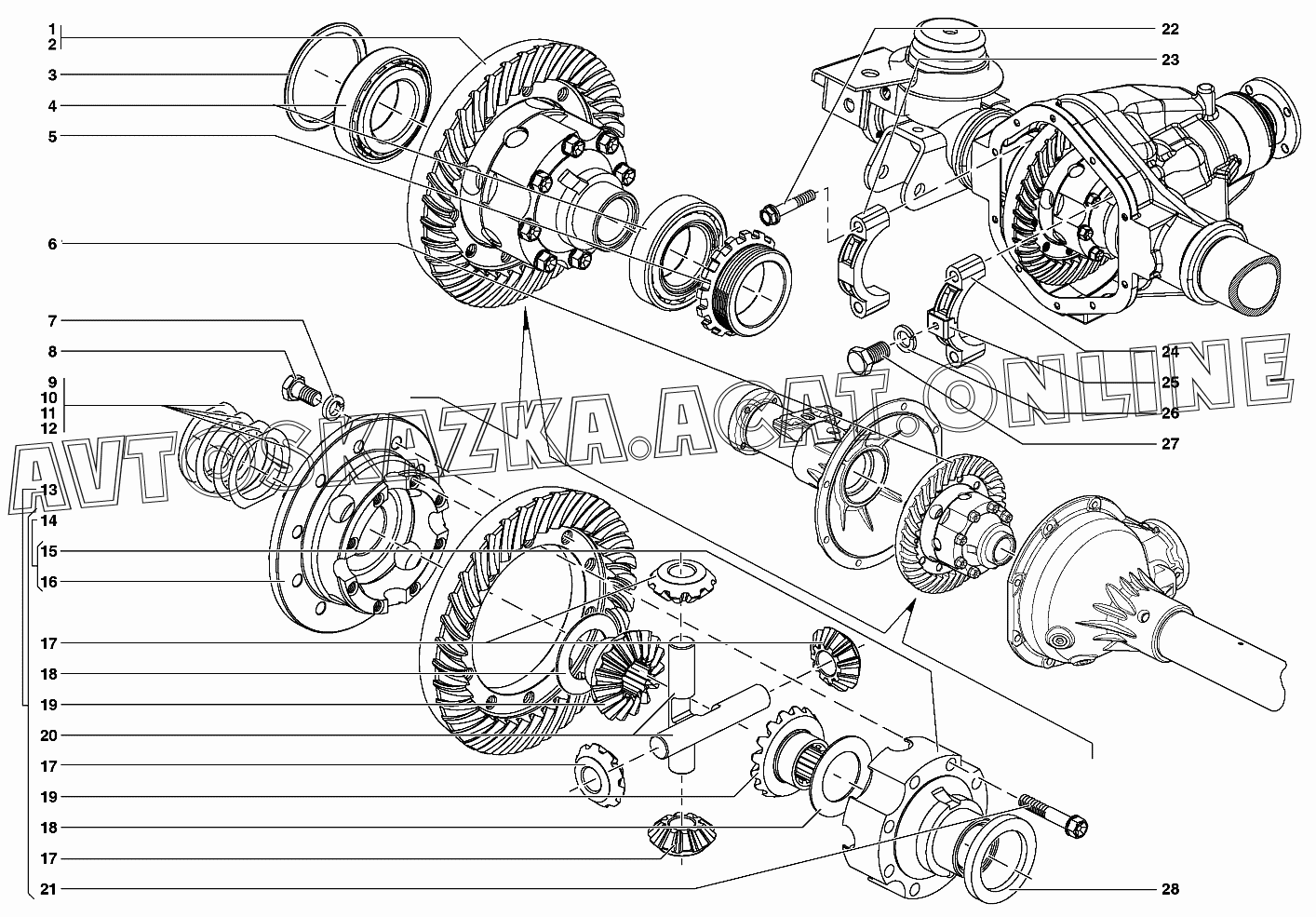 1
2
3
4
5
6
7
8
9
10
11
12
13
14
15
16
17
18
19
20
17
19
18
17
21
22
23
24
25
26
27
28
AVTOSKAZKA.ACAT.ONLINE