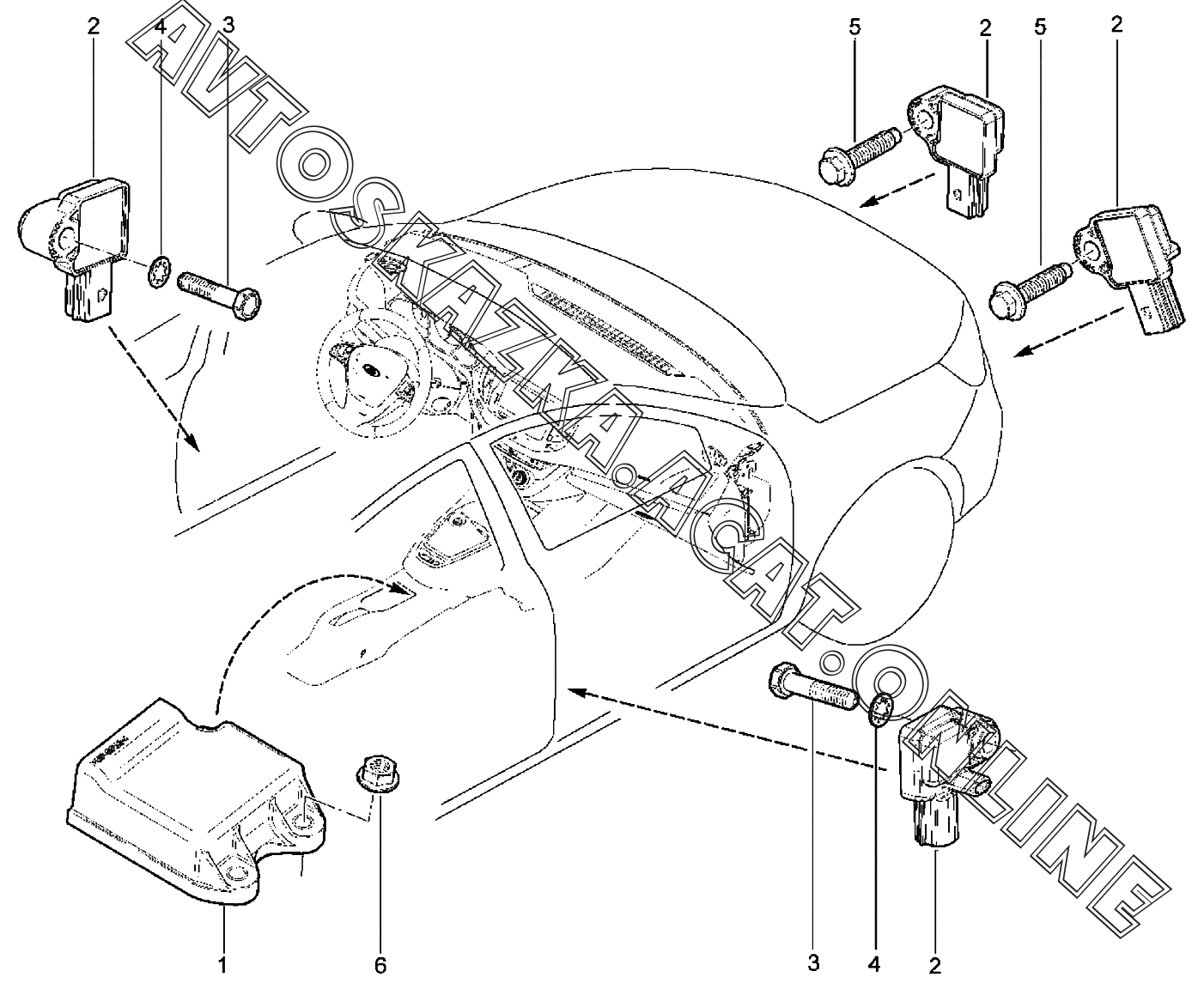 2
4
3
5
2
5
2
AVTOSKAZKA.ACAT.ONLINE
3
4
2
1
6