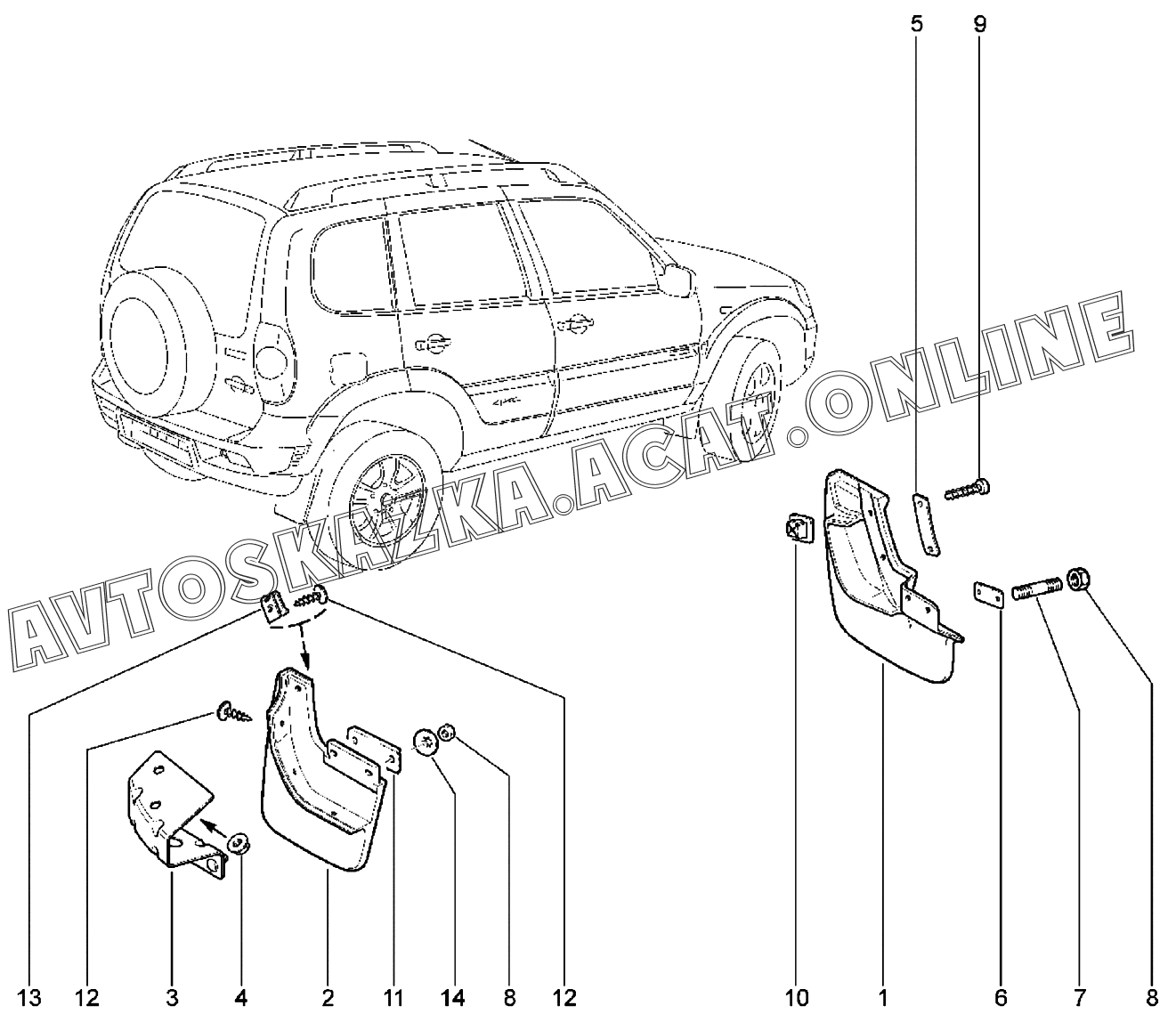 5 9

AVTOSKAZKA.ACAT.ONLINE

13 12 3 4 2 11 14 8 12 10 1 6 7 8