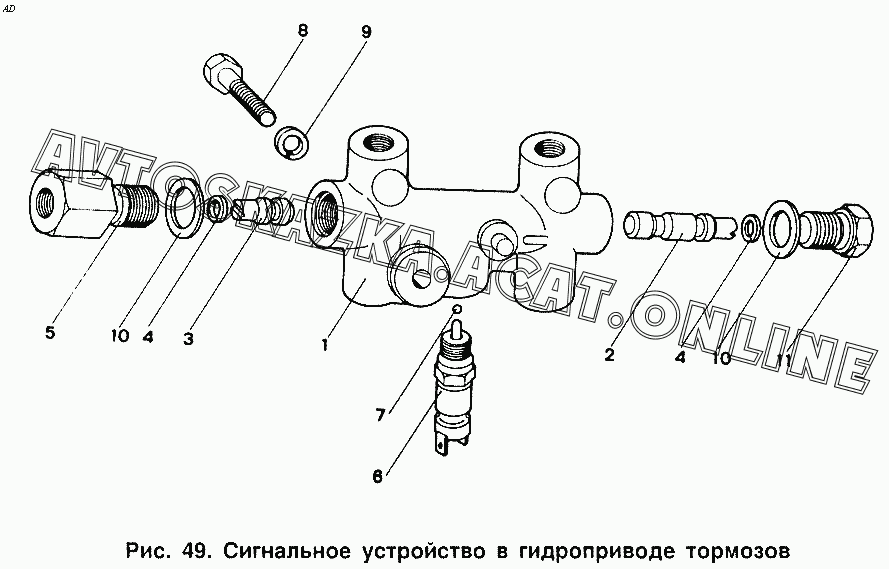 AD

8
9
AVTOSKAZKA.ACAT.ONLINE
5
10
4
3
1
7
6
2
4
10
11

Рис. 49. Сигнальное устройство в гидроприводе тормозов